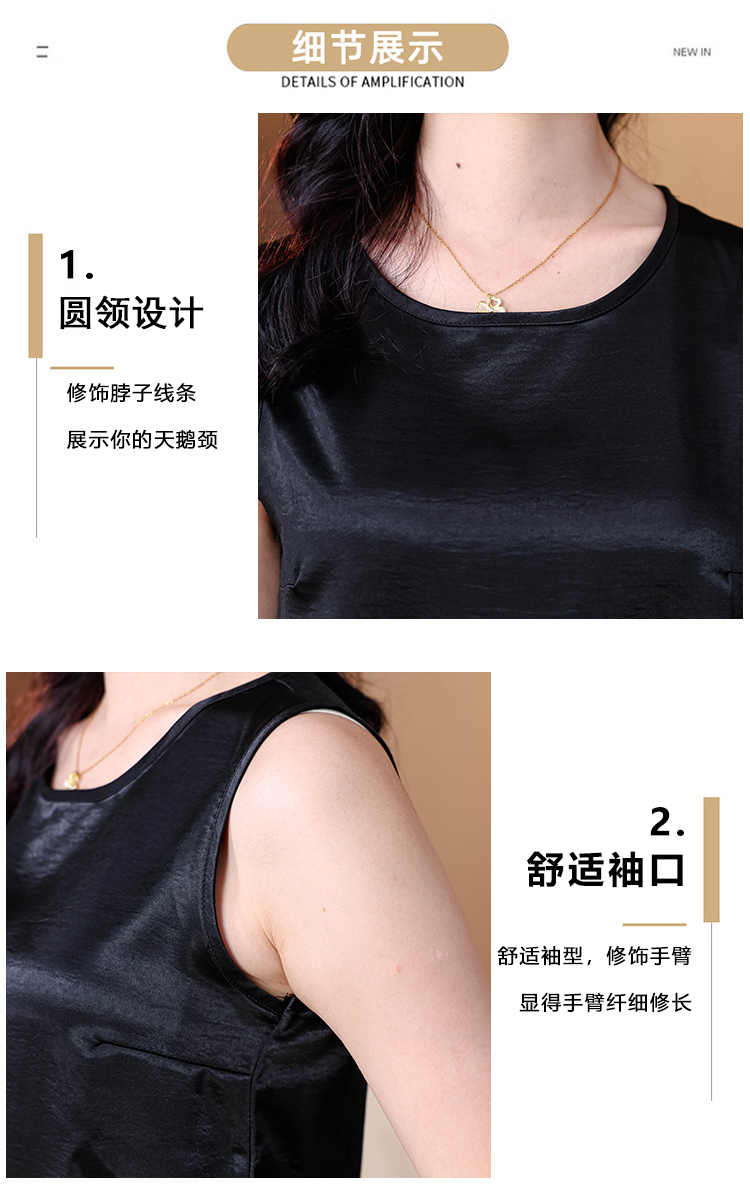 细节展示
DETAILS OF AMPLIFICATION

NEW IN

1.
圆领设计

修饰脖子线条

展示你的天鹅颈

2.
舒适袖口

舒适袖型，修饰手臂

显得手臂纤细修长