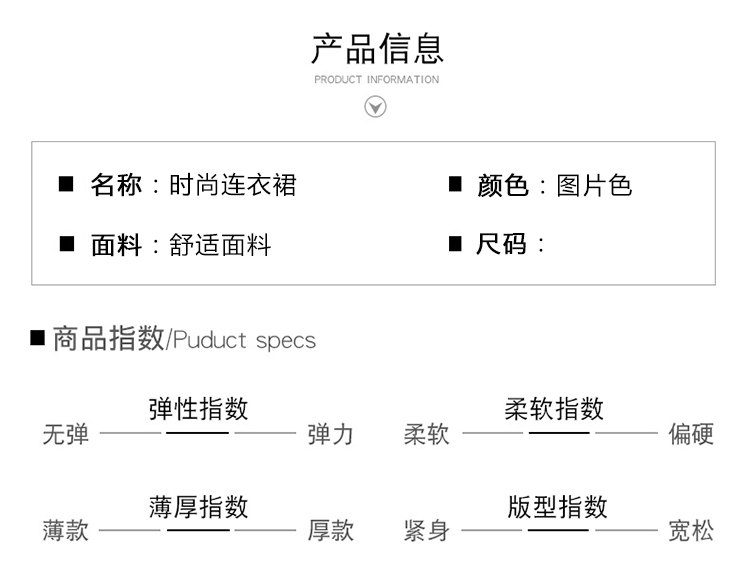 产品信息
PRODUCT INFORMATION

■ 名称：时尚连衣裙

■ 面料：舒适面料

■ 颜色：图片色

■ 尺码：

■ 商品指数/Puduct specs

弹性指数
无弹 弹力

柔软指数
柔软 偏硬

薄厚指数
薄款 厚款

版型指数
紧身 宽松