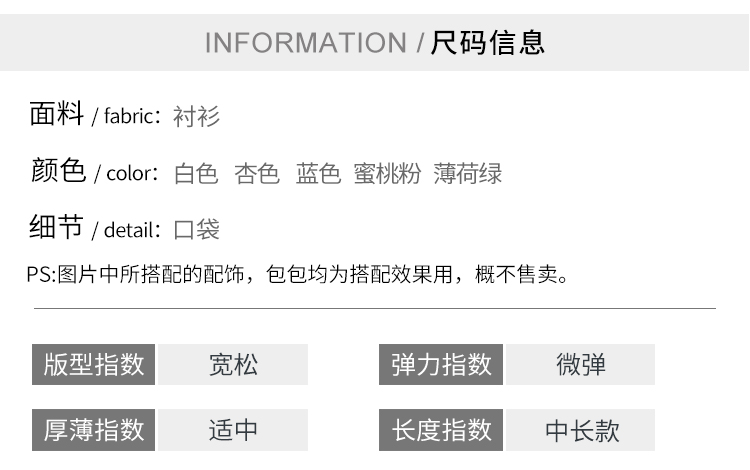 INFORMATION / 尺码信息

面料 / fabric: 衬衫

颜色 / color: 白色 杏色 蓝色 蜜桃粉 薄荷绿

细节 / detail: 口袋

PS:图片中所搭配的配饰，包包均为搭配效果用，概不售卖。

版型指数 宽松 弹力指数 微弹

厚薄指数 适中 长度指数 中长款