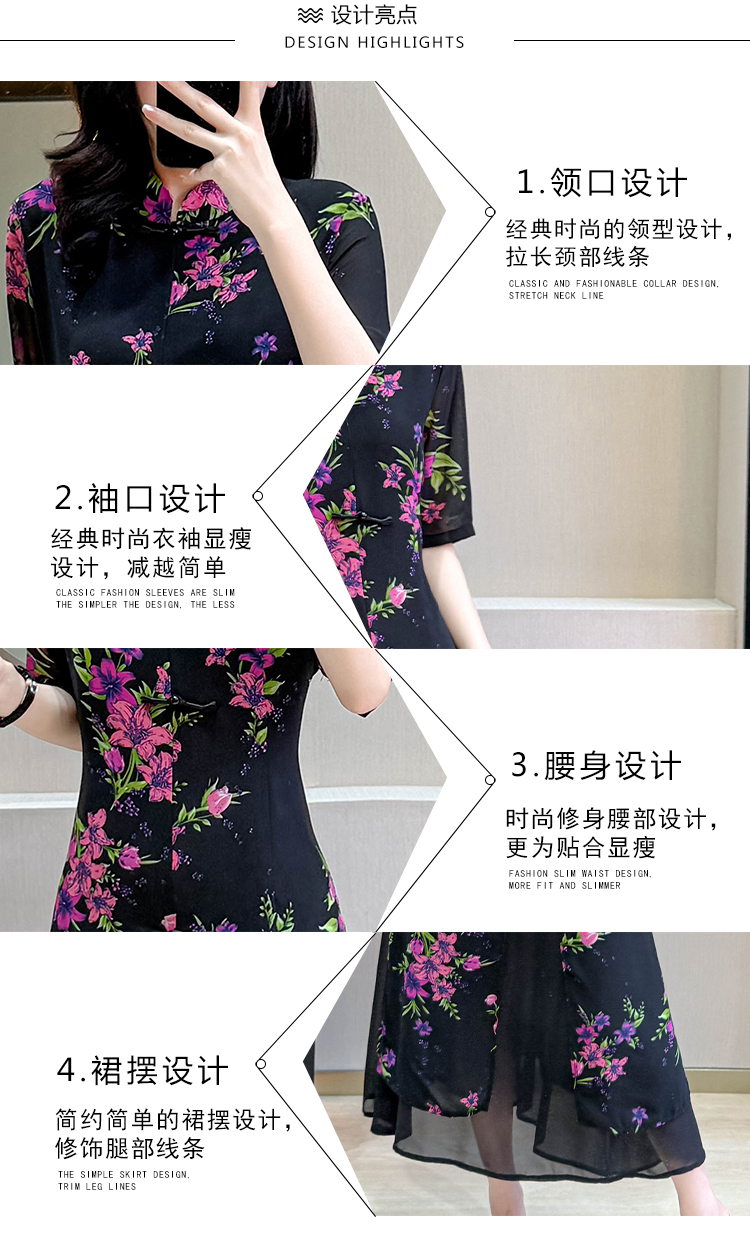 设计亮点
DESIGN HIGHLIGHTS

1.领口设计
经典时尚的领型设计，拉长颈部线条
CLASSIC AND FASHIONABLE COLLAR DESIGN, STRETCH NECK LINE

2.袖口设计
经典时尚衣袖显瘦设计，减越简单
CLASSIC FASHION SLEEVES ARE SLIM THE SIMPLER THE DESIGN, THE LESS

3.腰身设计
时尚修身腰部设计，更为贴合显瘦
FASHION SLIM WAIST DESIGN, MORE FIT AND SLIMMER

4.裙摆设计
简约简单的裙摆设计，修饰腿部线条
THE SIMPLE SKIRT DESIGN, TRIM LEG LINES