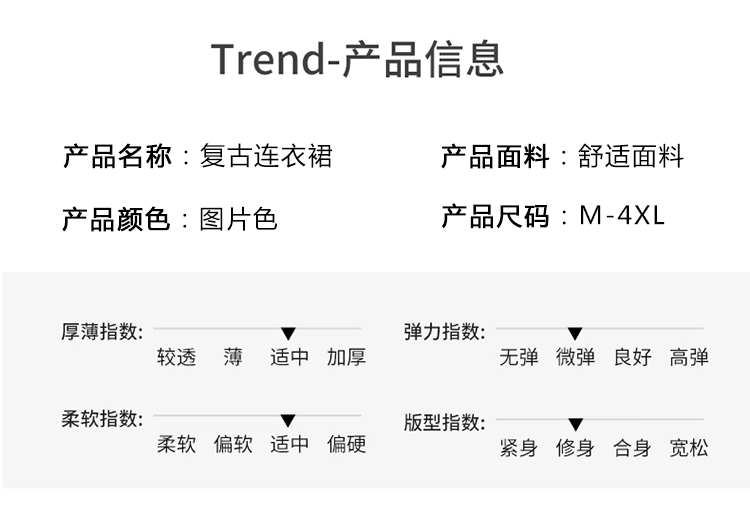 Trend-产品信息

产品名称：复古连衣裙

产品颜色：图片色

产品面料：舒适面料

产品尺码：M-4XL

厚薄指数:
较透 薄 适中 加厚

柔软指数:
柔软 偏软 适中 偏硬

弹力指数:
无弹 微弹 良好 高弹

版型指数:
紧身 修身 合身 宽松