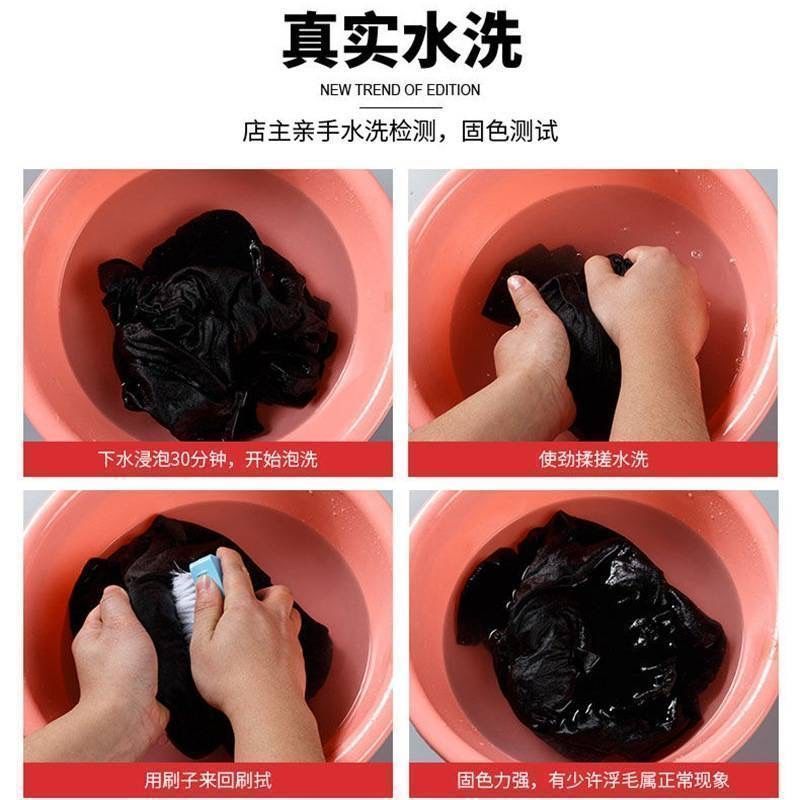 真实水洗

NEW TREND OF EDITION

店主亲手水洗检测，固色测试

下水浸泡30分钟，开始泡洗

使劲揉搓水洗

用刷子来回刷拭

固色力强，有少许浮毛属正常现象