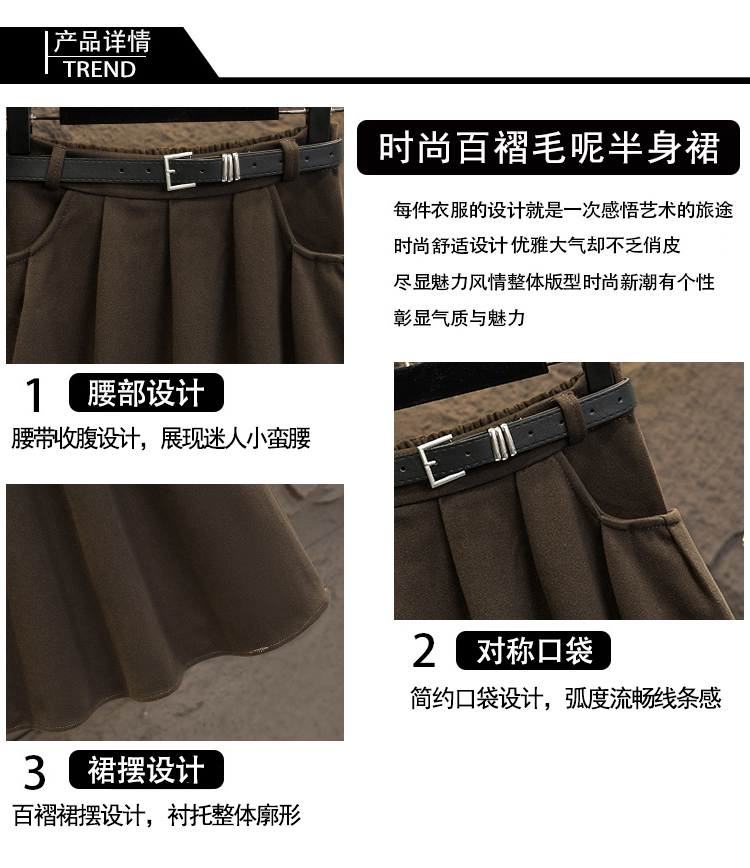 产品详情
TREND

时尚百褶毛呢半身裙

每件衣服的设计就是一次感悟艺术的旅途
时尚舒适设计 优雅大气却不乏俏皮
尽显魅力风情整体版型时尚新潮有个性
彰显气质与魅力

1 腰部设计
腰带收腹设计，展现迷人小蛮腰

2 对称口袋
简约口袋设计，弧度流畅线条感

3 裙摆设计
百褶裙摆设计，衬托整体廓形