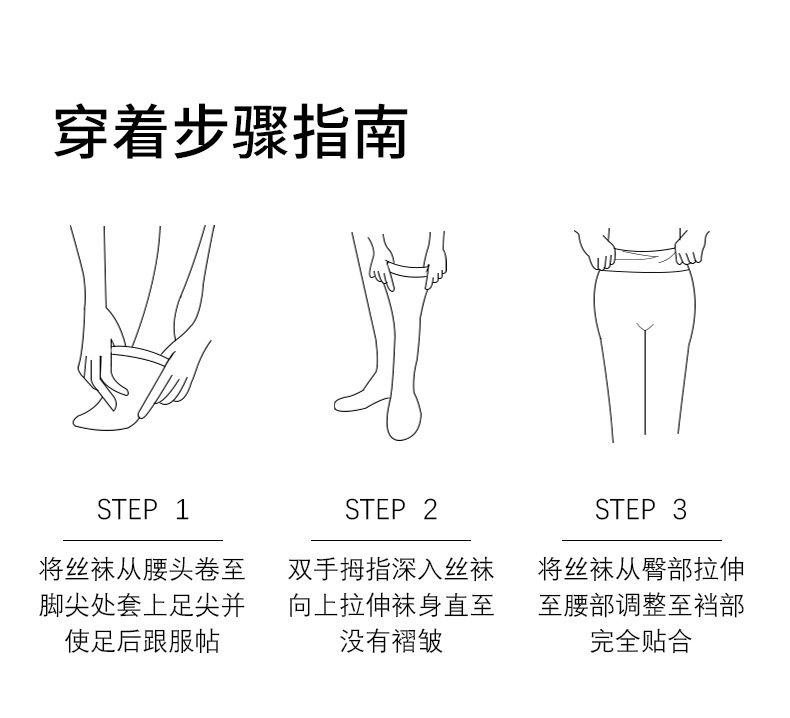 穿着步骤指南

STEP 1

将丝袜从腰头卷至脚尖处套上足尖并使足后跟服帖

STEP 2

双手拇指深入丝袜向上拉伸袜身直至没有褶皱

STEP 3

将丝袜从臀部拉伸至腰部调整至裆部完全贴合