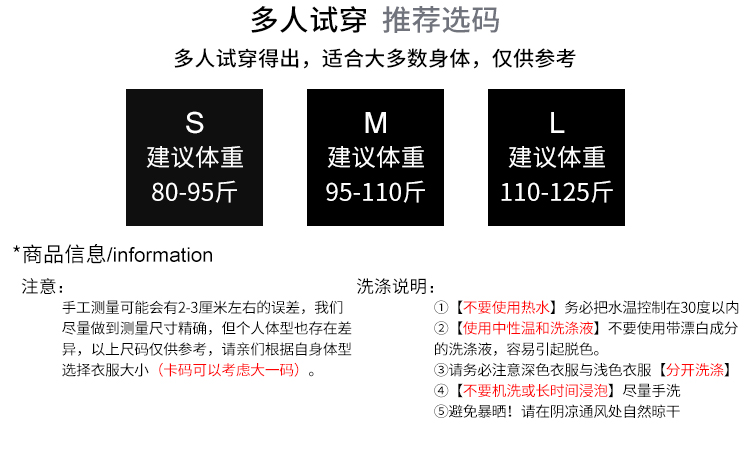 多人试穿 推荐选码

多人试穿得出，适合大多数身体，仅供参考

S
建议体重
80-95斤

M
建议体重
95-110斤

L
建议体重
110-125斤

*商品信息/information

注意：

手工测量可能会有2-3厘米左右的误差，我们尽量做到测量尺寸精确，但个人体型也存在差异，以上尺码仅供参考，请亲们根据自身体型选择衣服大小（卡码可以考虑大一码）。

洗涤说明：

①【不要使用热水】务必把水温控制在30度以内

②【使用中性温和洗涤液】不要使用带漂白成分的洗涤液，容易引起脱色。

③请务必注意深色衣服与浅色衣服【分开洗涤】

④【不要机洗或长时间浸泡】尽量手洗

⑤避免暴晒！请在阴凉通风处自然晾干