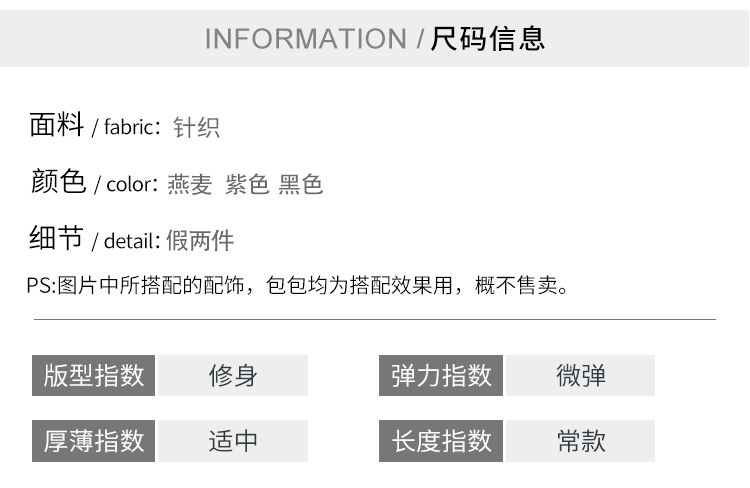 INFORMATION / 尺码信息

面料 / fabric: 针织

颜色 / color: 燕麦 紫色 黑色

细节 / detail: 假两件

PS:图片中所搭配的配饰，包包均为搭配效果用，概不售卖。

版型指数 修身

弹力指数 微弹

厚薄指数 适中

长度指数 常款