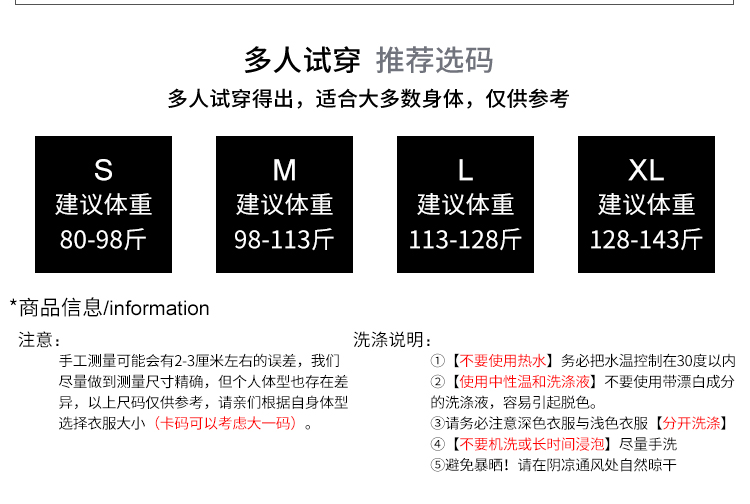 多人试穿 推荐选码

多人试穿得出，适合大多数身体，仅供参考

S
建议体重
80-98斤

M
建议体重
98-113斤

L
建议体重
113-128斤

XL
建议体重
128-143斤

*商品信息/information

注意：

手工测量可能会有2-3厘米左右的误差，我们尽量做到测量尺寸精确，但个人体型也存在差异，以上尺码仅供参考，请亲们根据自身体型选择衣服大小（卡码可以考虑大一码）。

洗涤说明：

①【不要使用热水】务必把水温控制在30度以内

②【使用中性温和洗涤液】不要使用带漂白成分的洗涤液，容易引起脱色。

③请务必注意深色衣服与浅色衣服【分开洗涤】

④【不要机洗或长时间浸泡】尽量手洗

⑤避免暴晒！请在阴凉通风处自然晾干