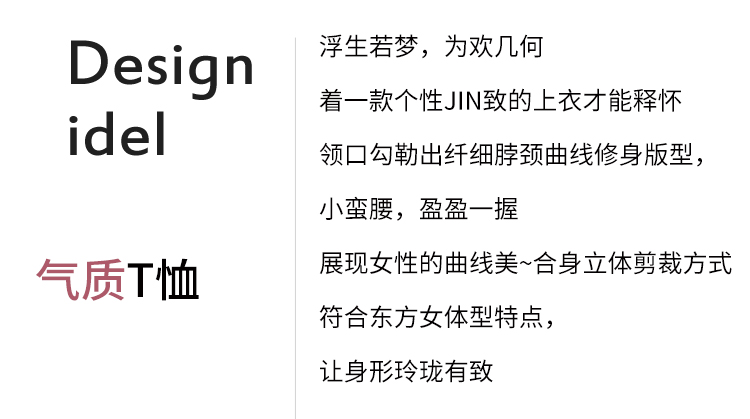 Design
idel

气质T恤

浮生若梦，为欢几何

着一款个性JIN致的上衣才能释怀

领口勾勒出纤细脖颈曲线修身版型，

小蛮腰，盈盈一握

展现女性的曲线美~合身立体剪裁方式

符合东方女体型特点，

让身形玲珑有致