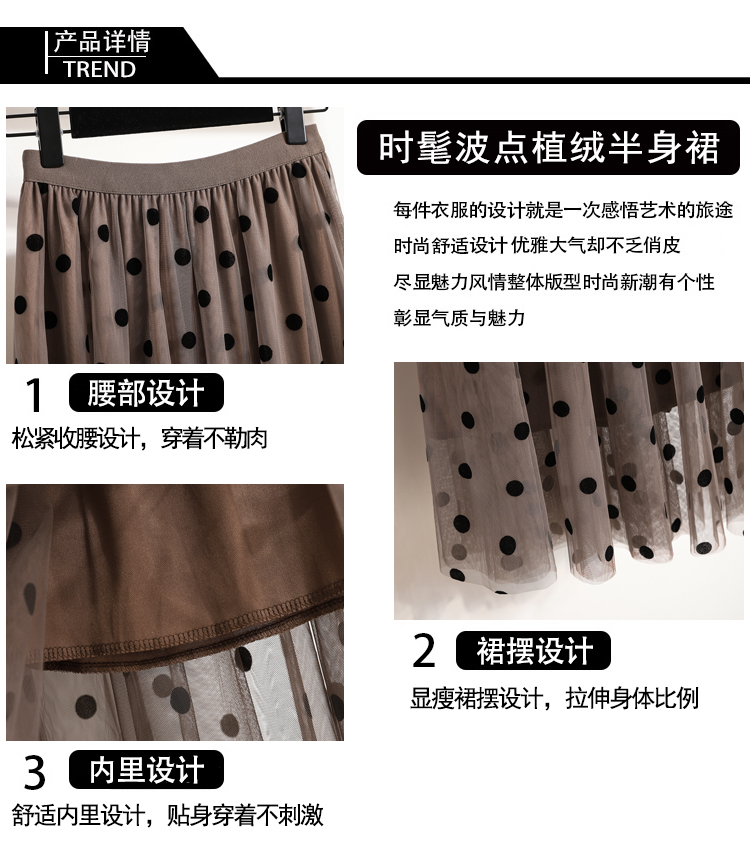 产品详情
TREND

时髦波点植绒半身裙

每件衣服的设计就是一次感悟艺术的旅途
时尚舒适设计 优雅大气却不乏俏皮
尽显魅力风情整体版型时尚新潮有个性
彰显气质与魅力

1 腰部设计
松紧收腰设计，穿着不勒肉

2 裙摆设计
显瘦裙摆设计，拉伸身体比例

3 内里设计
舒适内里设计，贴身穿着不刺激