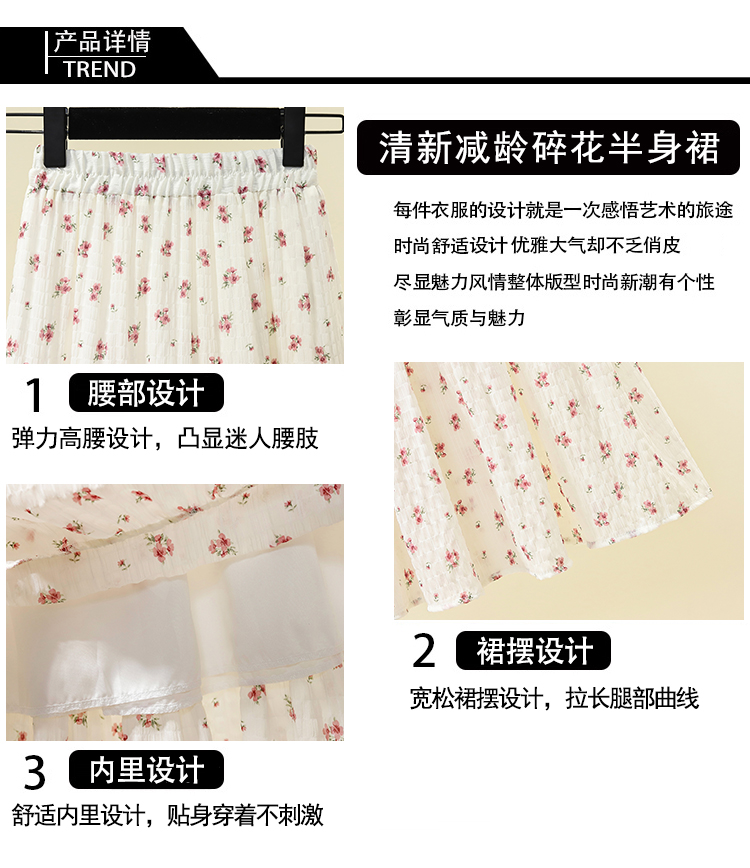 产品详情
TREND

清新减龄碎花半身裙

每件衣服的设计就是一次感悟艺术的旅途
时尚舒适设计 优雅大气却不乏俏皮
尽显魅力风情整体版型时尚新潮有个性
彰显气质与魅力

1 腰部设计
弹力高腰设计，凸显迷人腰肢

2 裙摆设计
宽松裙摆设计，拉长腿部曲线

3 内里设计
舒适内里设计，贴身穿着不刺激