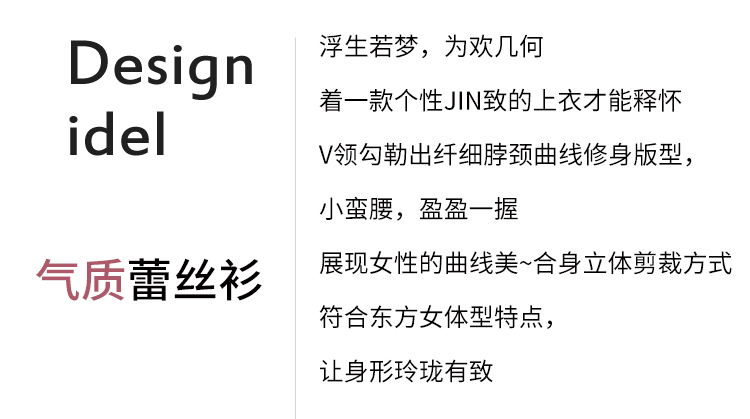 Design
idel

气质蕾丝衫

浮生若梦，为欢几何

着一款个性JIN致的上衣才能释怀

V领勾勒出纤细脖颈曲线修身版型，

小蛮腰，盈盈一握

展现女性的曲线美~合身立体剪裁方式

符合东方女体型特点，

让身形玲珑有致