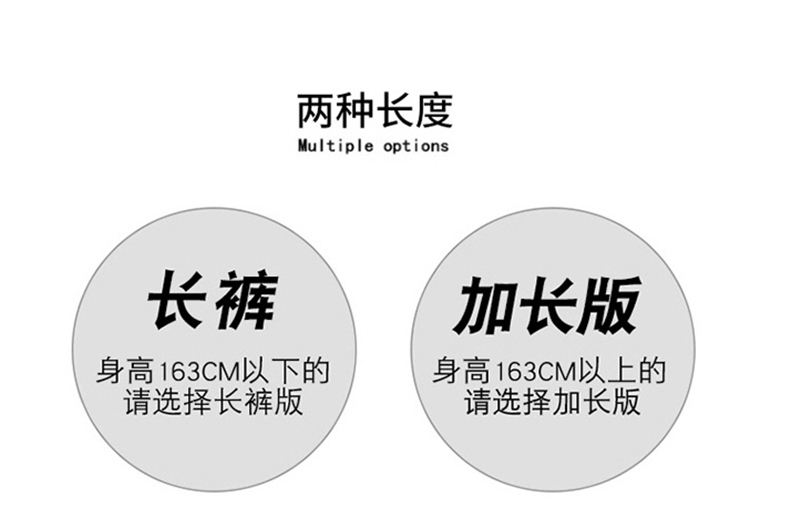 两种长度
Multiple options

长裤

身高163CM以下的
请选择长裤版

加长版

身高163CM以上的
请选择加长版