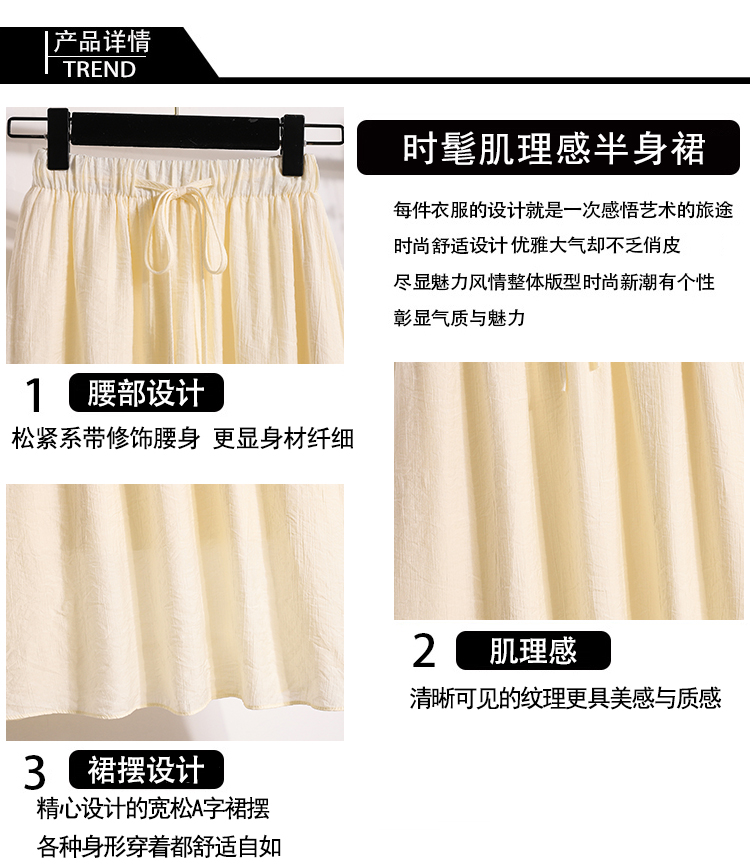 产品详情
TREND

时髦肌理感半身裙

每件衣服的设计就是一次感悟艺术的旅途
时尚舒适设计 优雅大气却不乏俏皮
尽显魅力风情整体版型时尚新潮有个性
彰显气质与魅力

1 腰部设计

松紧系带修饰腰身 更显身材纤细

2 肌理感

清晰可见的纹理更具美感与质感

3 裙摆设计

精心设计的宽松A字裙摆
各种身形穿着都舒适自如