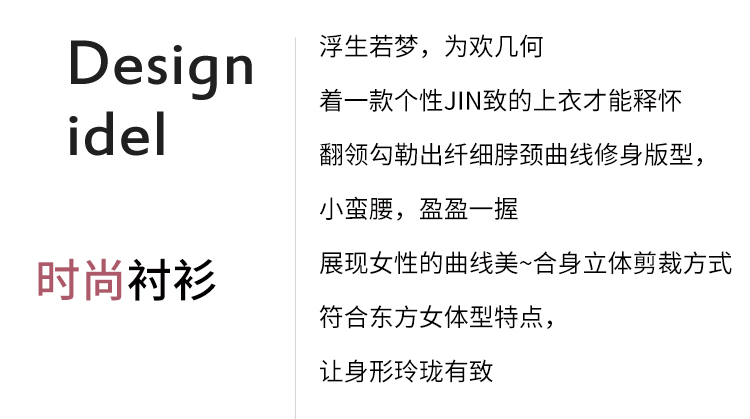 Design
idel

时尚衬衫

浮生若梦，为欢几何

着一款个性JIN致的上衣才能释怀

翻领勾勒出纤细脖颈曲线修身版型，

小蛮腰，盈盈一握

展现女性的曲线美~合身立体剪裁方式

符合东方女体型特点，

让身形玲珑有致