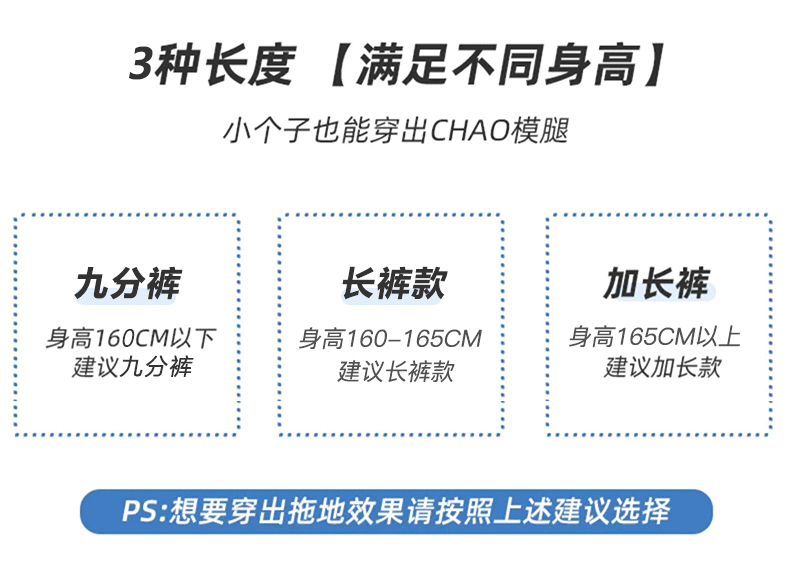 3种长度 【满足不同身高】

小个子也能穿出CHAO模腿

九分裤

身高160CM以下
建议九分裤

长裤款

身高160-165CM
建议长裤款

加长裤

身高165CM以上
建议加长款

PS:想要穿出拖地效果请按照上述建议选择