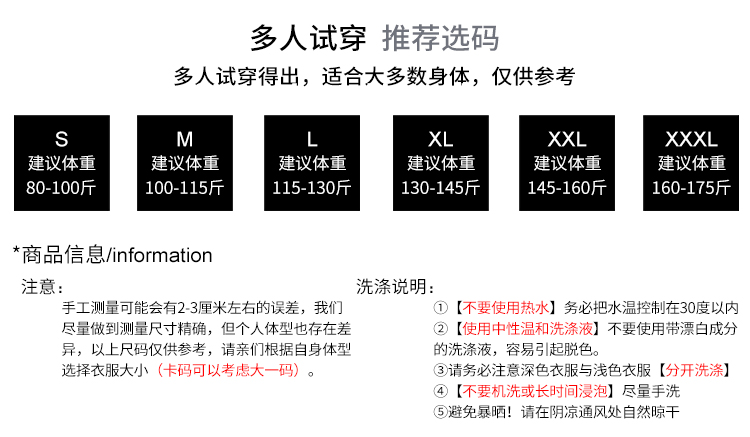 多人试穿 推荐选码

多人试穿得出，适合大多数身体，仅供参考

S
建议体重
80-100斤

M
建议体重
100-115斤

L
建议体重
115-130斤

XL
建议体重
130-145斤

XXL
建议体重
145-160斤

XXXL
建议体重
160-175斤

*商品信息/information

注意：

手工测量可能会有2-3厘米左右的误差，我们尽量做到测量尺寸精确，但个人体型也存在差异，以上尺码仅供参考，请亲们根据自身体型选择衣服大小（卡码可以考虑大一码）。

洗涤说明：

①【不要使用热水】务必把水温控制在30度以内

②【使用中性温和洗涤液】不要使用带漂白成分的洗涤液，容易引起脱色。

③请务必注意深色衣服与浅色衣服【分开洗涤】

④【不要机洗或长时间浸泡】尽量手洗

⑤避免暴晒！请在阴凉通风处自然晾干