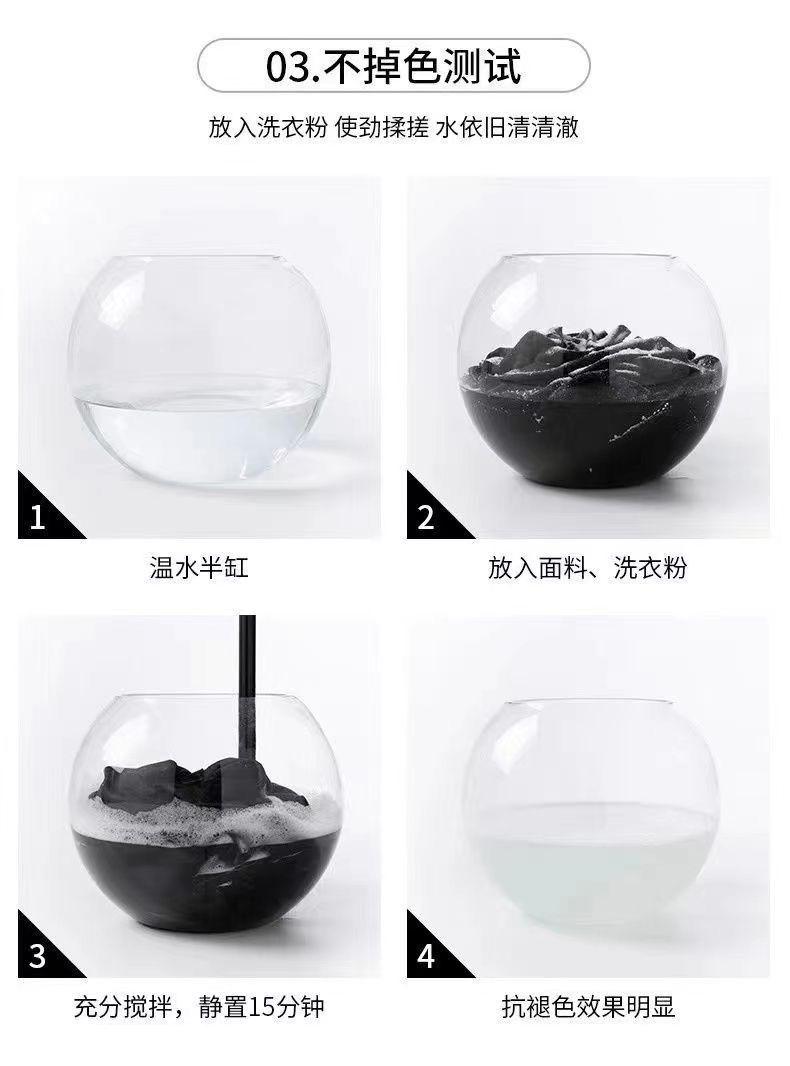 03.不掉色测试

放入洗衣粉 使劲揉搓 水依旧清清澈

1

温水半缸

2

放入面料、洗衣粉

3

充分搅拌，静置15分钟

4

抗褪色效果明显