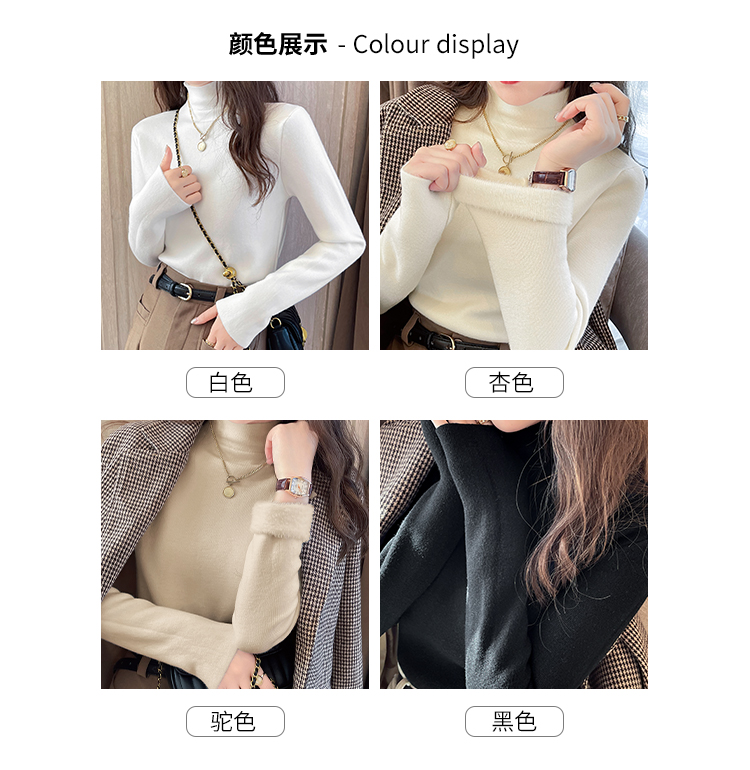 颜色展示 - Colour display

白色

杏色

驼色

黑色