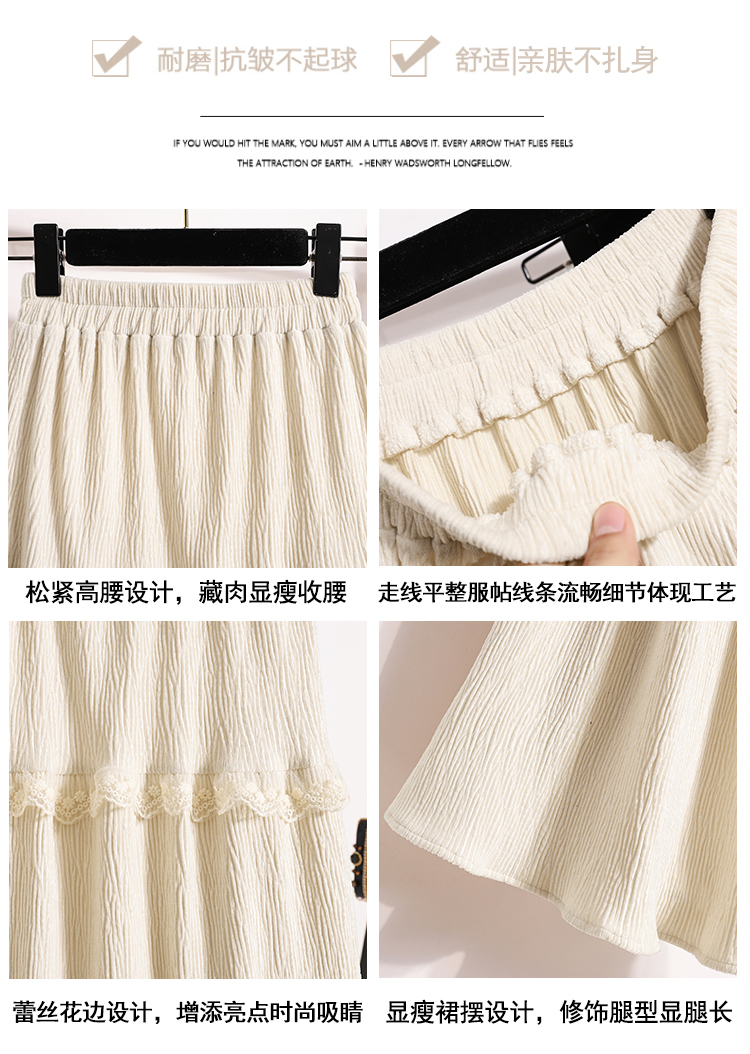 耐磨|抗皱不起球 舒适|亲肤不扎身

IF YOU WOULD HIT THE MARK, YOU MUST AIM A LITTLE ABOVE IT. EVERY ARROW THAT FLIES FEELS THE ATTRACTION OF EARTH. - HENRY WADSWORTH LONGFELLOW.

松紧高腰设计，藏肉显瘦收腰

走线平整服帖线条流畅细节体现工艺

蕾丝花边设计，增添亮点时尚吸睛

显瘦裙摆设计，修饰腿型显腿长