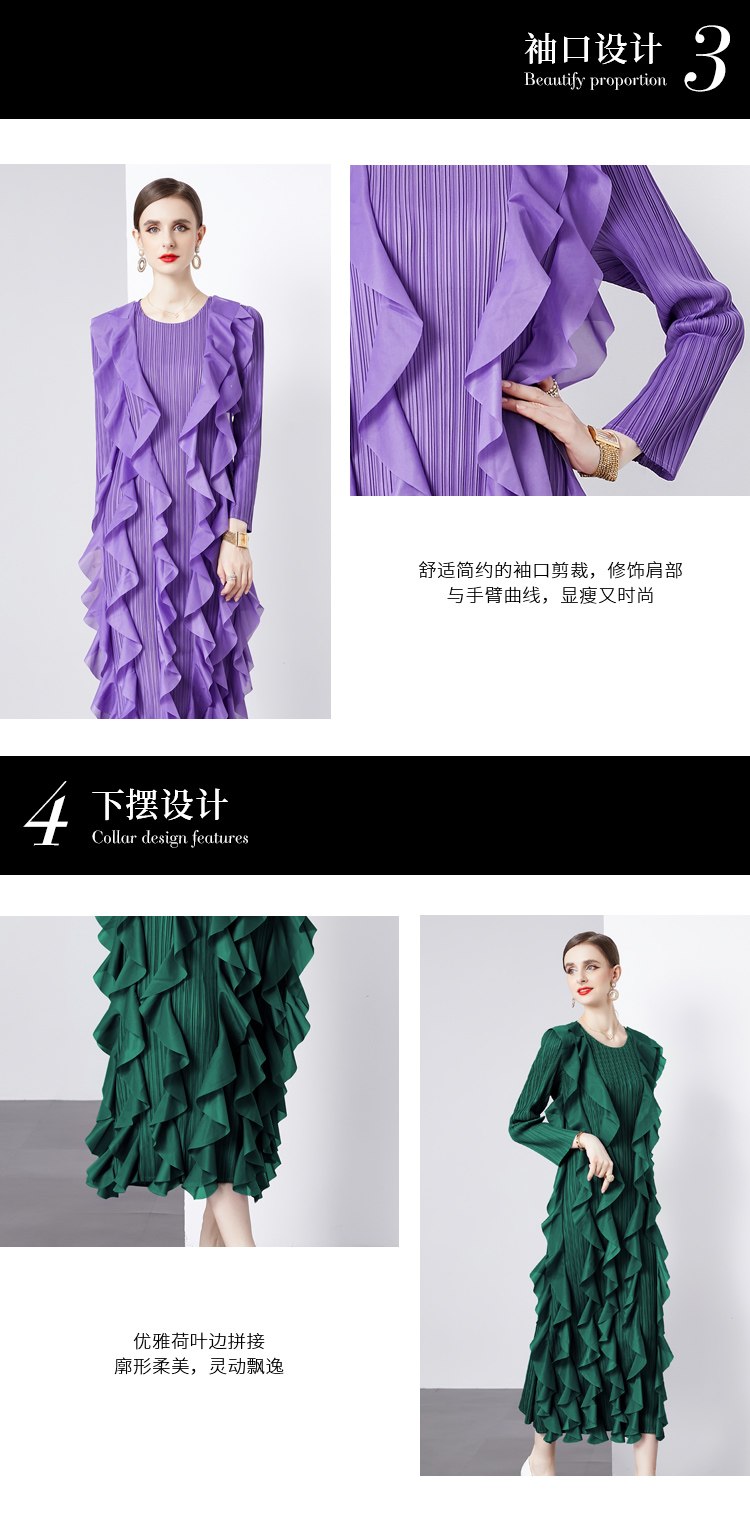 袖口设计
Beautify proportion
3

舒适简约的袖口剪裁，修饰肩部
与手臂曲线，显瘦又时尚

4
下摆设计
Collar design features

优雅荷叶边拼接
廓形柔美，灵动飘逸