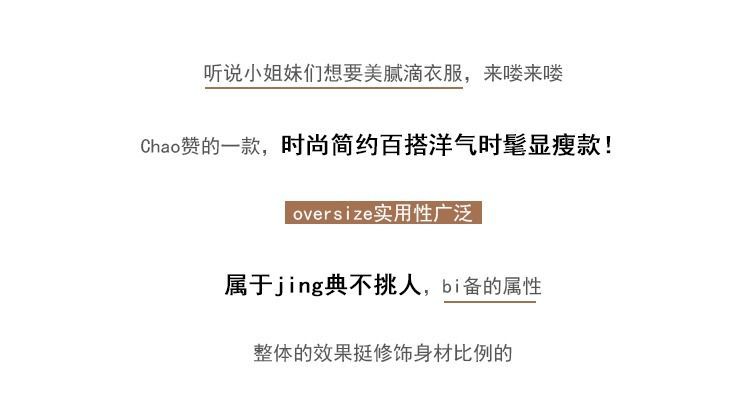 听说小姐妹们想要美腻滴衣服，来喽来喽

Chao赞的一款，时尚简约百搭洋气时髦显瘦款！

oversize实用性广泛

属于jing典不挑人，bi备的属性

整体的效果挺修饰身材比例的