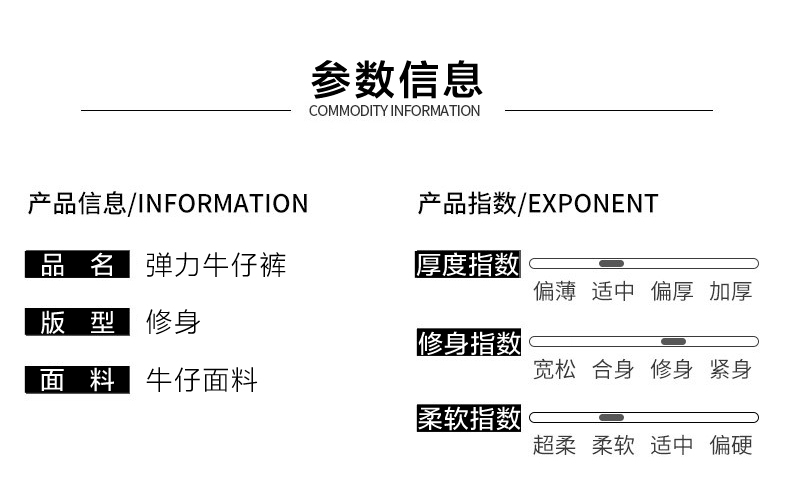 参数信息
COMMODITY INFORMATION

产品信息/INFORMATION

品 名 弹力牛仔裤

版 型 修身

面 料 牛仔面料

产品指数/EXPONENT

厚度指数
偏薄 适中 偏厚 加厚

修身指数
宽松 合身 修身 紧身

柔软指数
超柔 柔软 适中 偏硬