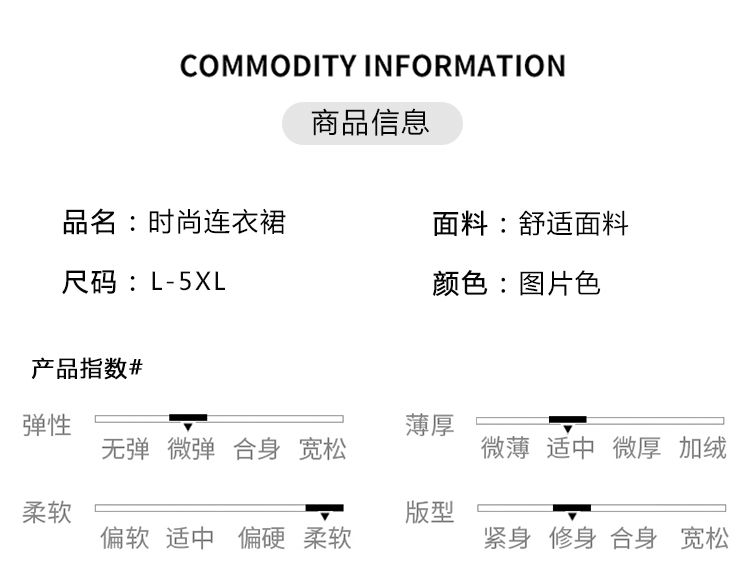 COMMODITY INFORMATION

商品信息

品名：时尚连衣裙

尺码：L-5XL

面料：舒适面料

颜色：图片色

产品指数#

弹性

无弹 微弹 合身 宽松

柔软

偏软 适中 偏硬 柔软

薄厚

微薄 适中 微厚 加绒

版型

紧身 修身 合身 宽松