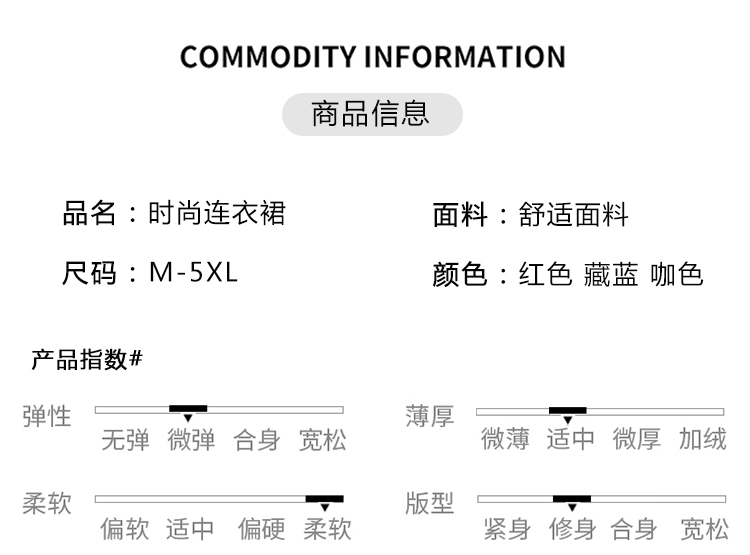 COMMODITY INFORMATION

商品信息

品名：时尚连衣裙

尺码：M-5XL

面料：舒适面料

颜色：红色 藏蓝 咖色

产品指数#

弹性
无弹 微弹 合身 宽松

柔软
偏软 适中 偏硬 柔软

薄厚
微薄 适中 微厚 加绒

版型
紧身 修身 合身 宽松