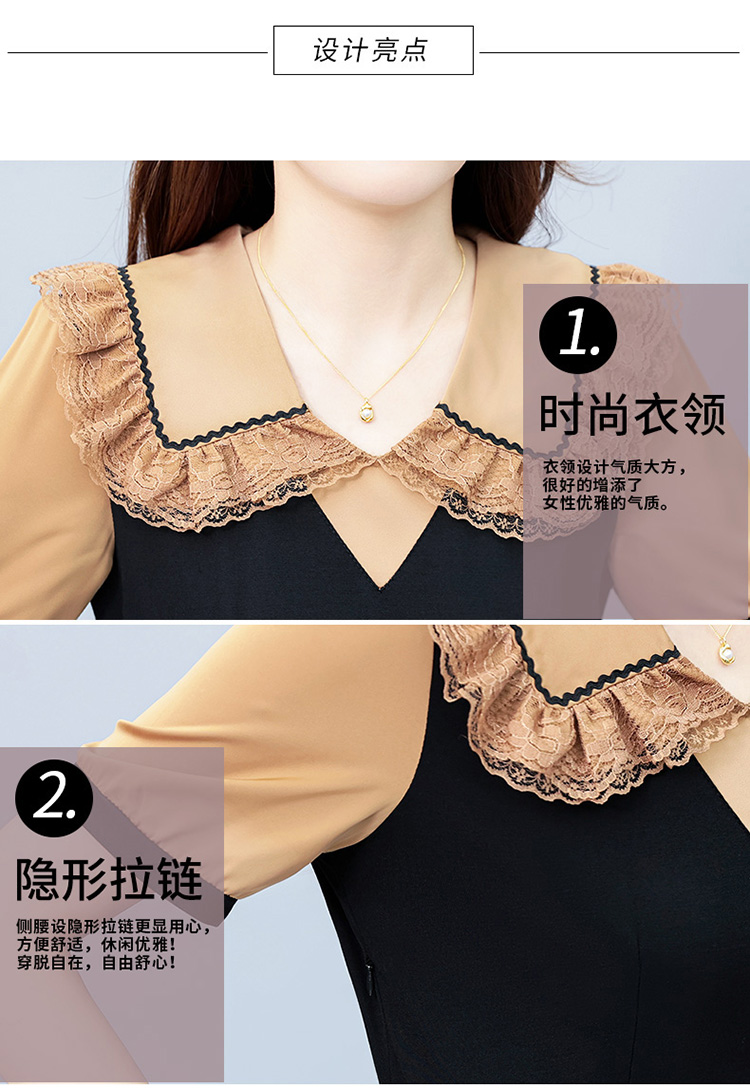 设计亮点

1.

时尚衣领

衣领设计气质大方，很好的增添了女性优雅的气质。

2.

隐形拉链

侧腰设隐形拉链更显用心，方便舒适，休闲优雅！穿脱自在，自由舒心！