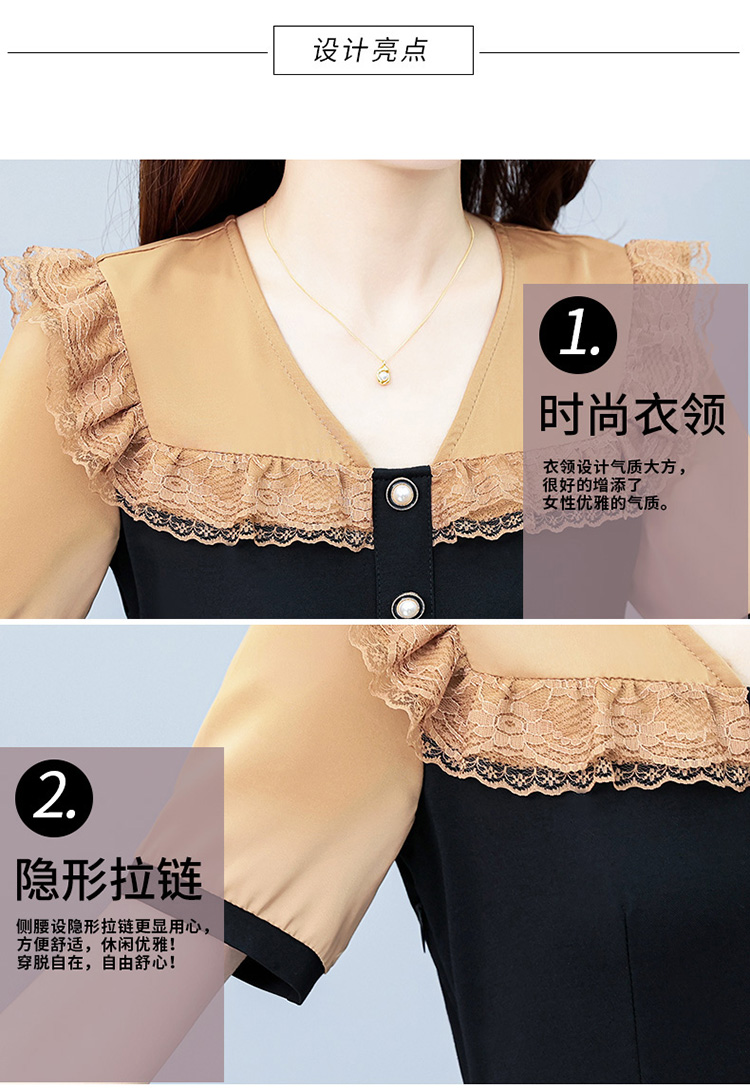 设计亮点

1.

时尚衣领

衣领设计气质大方，很好的增添了女性优雅的气质。

2.

隐形拉链

侧腰设隐形拉链更显用心，方便舒适，休闲优雅！穿脱自在，自由舒心！