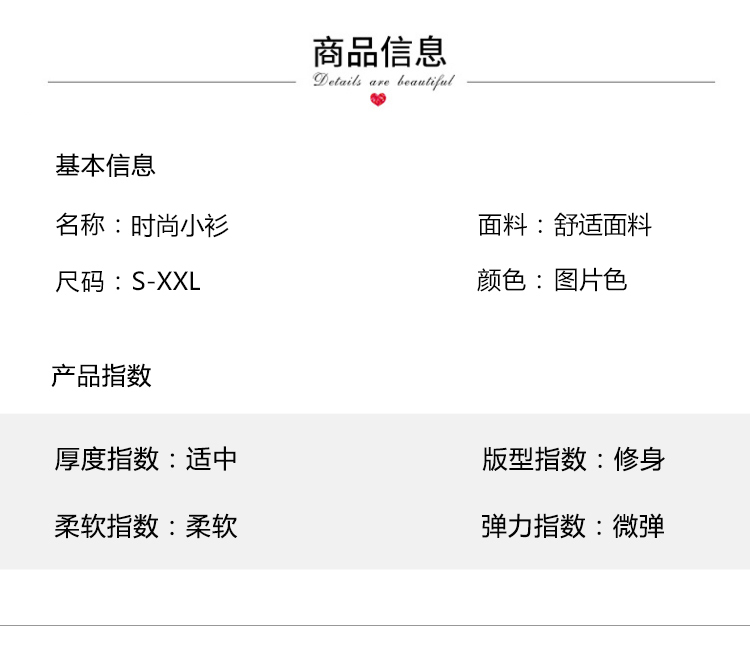 商品信息

Details are beautiful

基本信息

名称：时尚小衫 面料：舒适面料

尺码：S-XXL 颜色：图片色

产品指数

厚度指数：适中 版型指数：修身

柔软指数：柔软 弹力指数：微弹