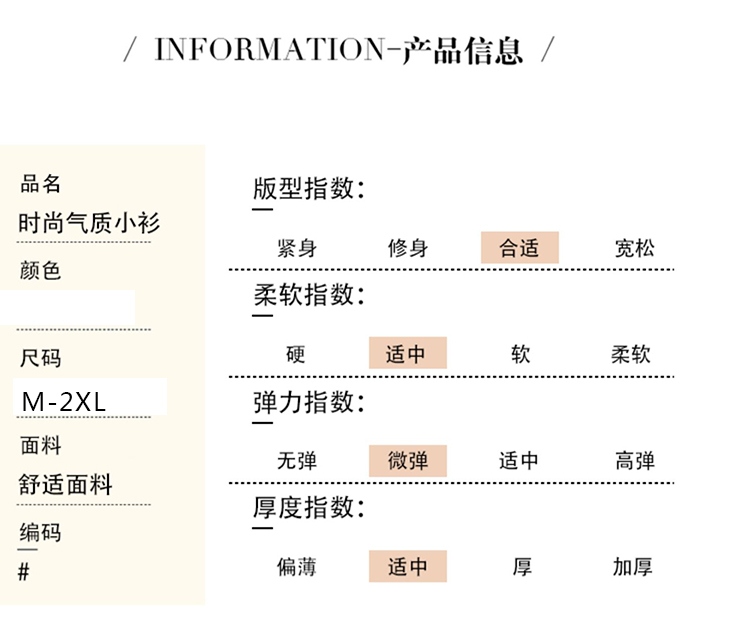 / INFORMATION-产品信息 /

品名
时尚气质小衫

颜色

尺码
M-2XL

面料
舒适面料

编码
#

版型指数:
紧身 修身 合适 宽松

柔软指数:
硬 适中 软 柔软

弹力指数:
无弹 微弹 适中 高弹

厚度指数:
偏薄 适中 厚 加厚