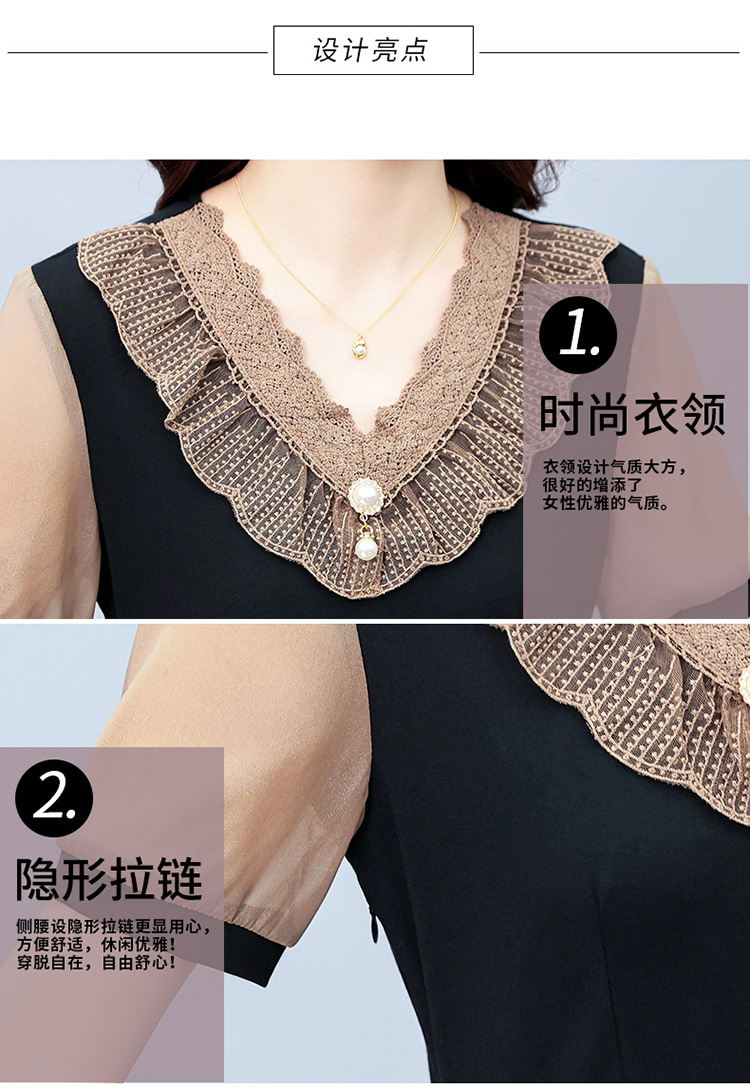 设计亮点

1.

时尚衣领

衣领设计气质大方，很好的增添了女性优雅的气质。

2.

隐形拉链

侧腰设隐形拉链更显用心，方便舒适，休闲优雅！穿脱自在，自由舒心！