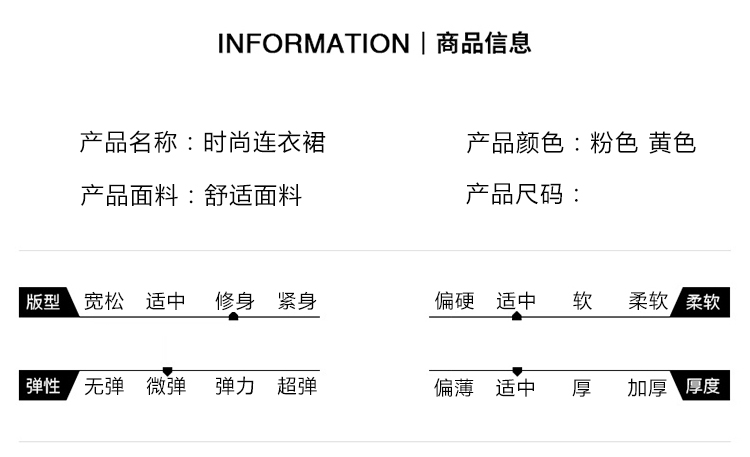 INFORMATION | 商品信息

产品名称：时尚连衣裙

产品面料：舒适面料

产品颜色：粉色 黄色

产品尺码：

版型 宽松 适中 修身 紧身

弹性 无弹 微弹 弹力 超弹

偏硬 适中 软 柔软 柔软

偏薄 适中 厚 加厚 厚度