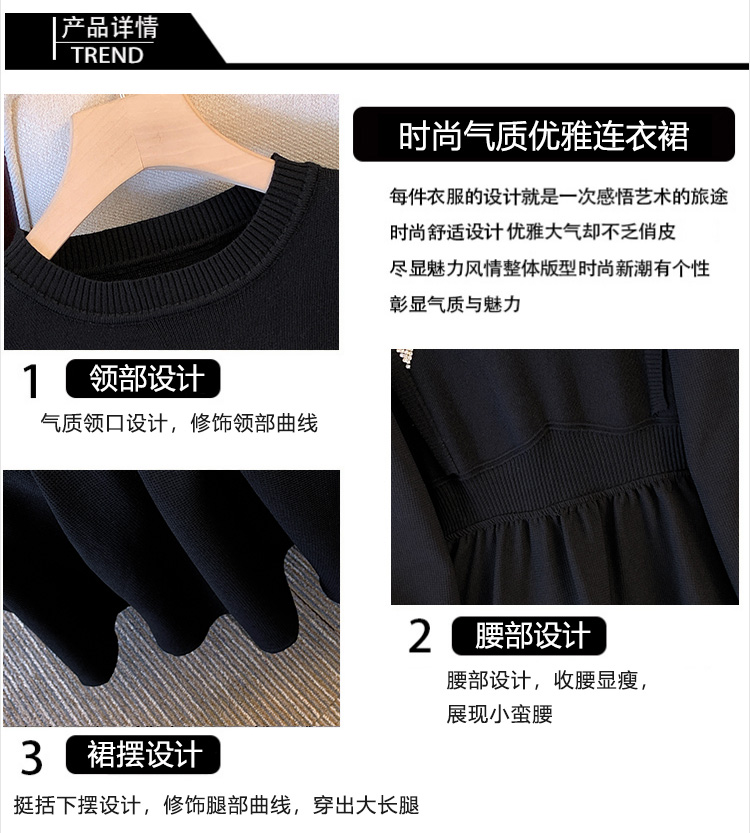 产品详情
TREND

时尚气质优雅连衣裙

每件衣服的设计就是一次感悟艺术的旅途
时尚舒适设计 优雅大气却不乏俏皮
尽显魅力风情整体版型时尚新潮有个性
彰显气质与魅力

1 领部设计
气质领口设计，修饰领部曲线

2 腰部设计
腰部设计，收腰显瘦，
展现小蛮腰

3 裙摆设计
挺括下摆设计，修饰腿部曲线，穿出大长腿