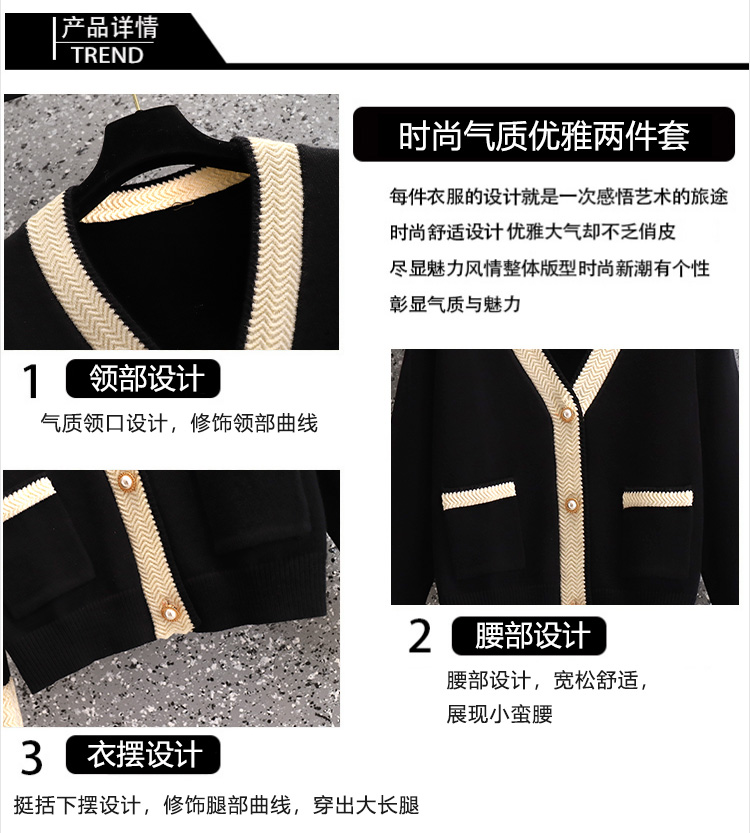 产品详情
TREND

时尚气质优雅两件套

每件衣服的设计就是一次感悟艺术的旅途
时尚舒适设计 优雅大气却不乏俏皮
尽显魅力风情整体版型时尚新潮有个性
彰显气质与魅力

1 领部设计
气质领口设计，修饰领部曲线

2 腰部设计
腰部设计，宽松舒适，
展现小蛮腰

3 衣摆设计
挺括下摆设计，修饰腿部曲线，穿出大长腿