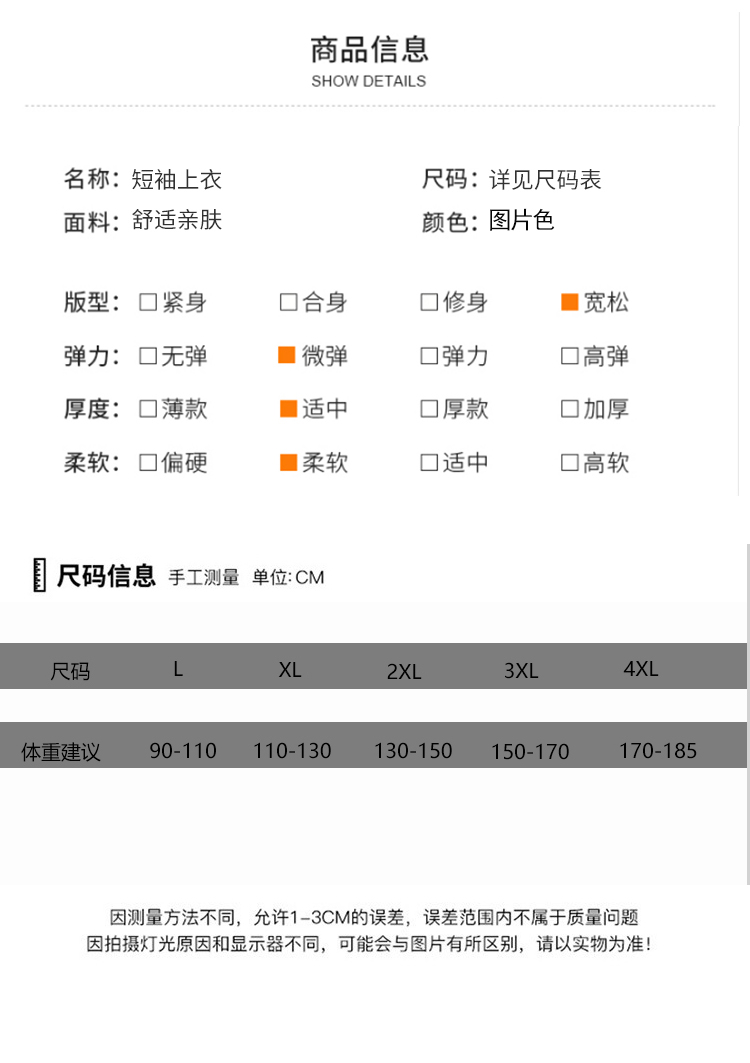 商品信息
SHOW DETAILS

名称：短袖上衣
面料：舒适亲肤

尺码：详见尺码表
颜色：图片色

版型：☐紧身 ☐合身 ☐修身 ☑宽松
弹力：☐无弹 ☑微弹 ☐弹力 ☐高弹
厚度：☐薄款 ☑适中 ☐厚款 ☐加厚
柔软：☐偏硬 ☑柔软 ☐适中 ☐高软

尺码信息 手工测量 单位:CM

| 尺码 | L | XL | 2XL | 3XL | 4XL |
|---|---|---|---|---|---|
| 体重建议 | 90-110 | 110-130 | 130-150 | 150-170 | 170-185 |

因测量方法不同，允许1-3CM的误差，误差范围内不属于质量问题
因拍摄灯光原因和显示器不同，可能会与图片有所区别，请以实物为准！