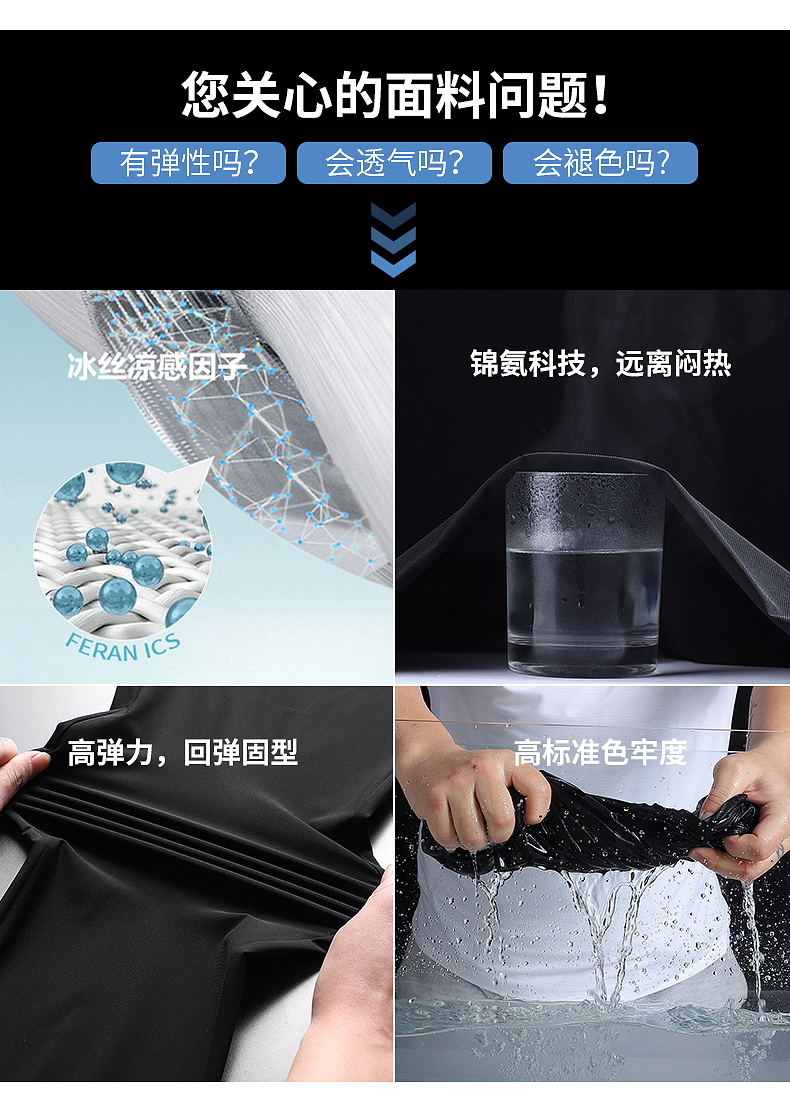 您关心的面料问题!

有弹性吗? 会透气吗? 会褪色吗?

冰丝凉感因子

FERAN ICS

锦氨科技,远离闷热

高弹力,回弹固型

高标准色牢度