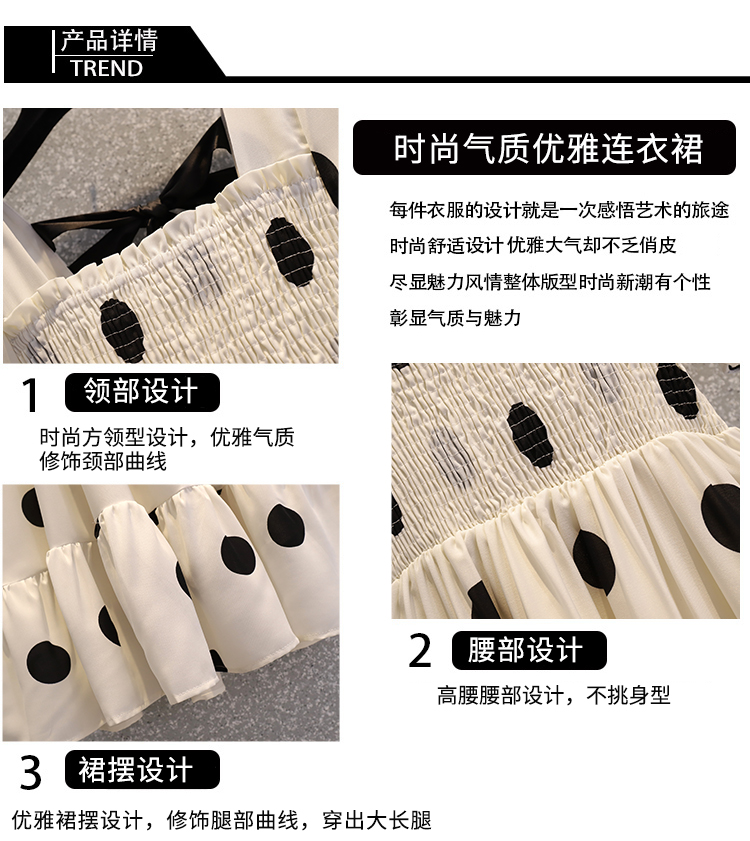 产品详情
TREND

时尚气质优雅连衣裙

每件衣服的设计就是一次感悟艺术的旅途
时尚舒适设计 优雅大气却不乏俏皮
尽显魅力风情整体版型时尚新潮有个性
彰显气质与魅力

1 领部设计

时尚方领型设计，优雅气质
修饰颈部曲线

2 腰部设计

高腰腰部设计，不挑身型

3 裙摆设计

优雅裙摆设计，修饰腿部曲线，穿出大长腿