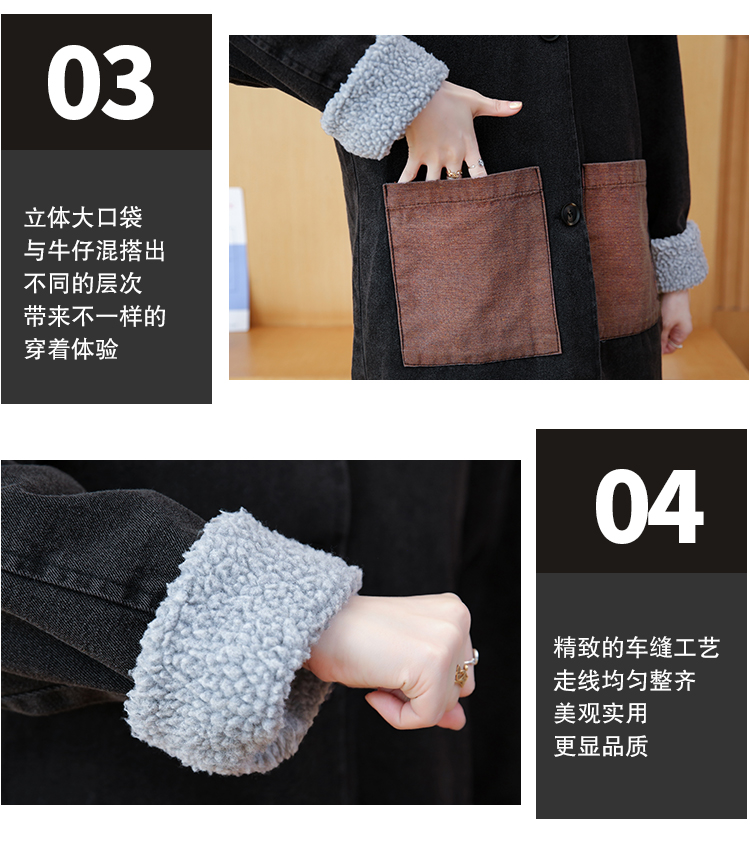 03

立体大口袋
与牛仔混搭出
不同的层次
带来不一样的
穿着体验

04

精致的车缝工艺
走线均匀整齐
美观实用
更显品质