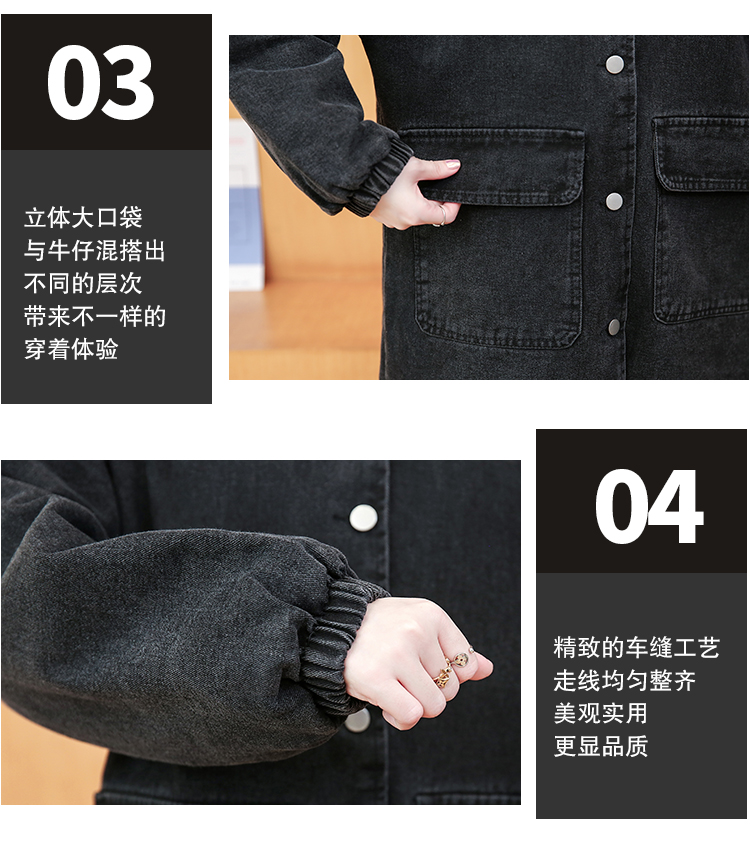 03

立体大口袋
与牛仔混搭出
不同的层次
带来不一样的
穿着体验

04

精致的车缝工艺
走线均匀整齐
美观实用
更显品质