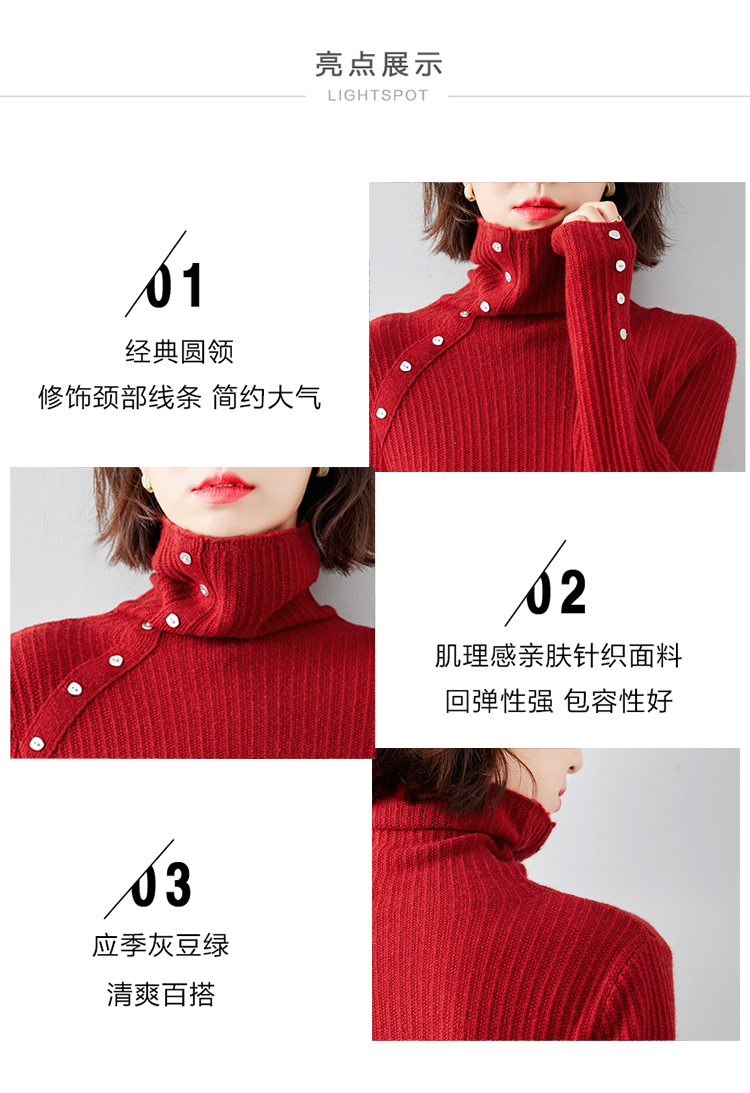 亮点展示
LIGHTSPOT

01
经典圆领
修饰颈部线条 简约大气

02
肌理感亲肤针织面料
回弹性强 包容性好

03
应季灰豆绿
清爽百搭