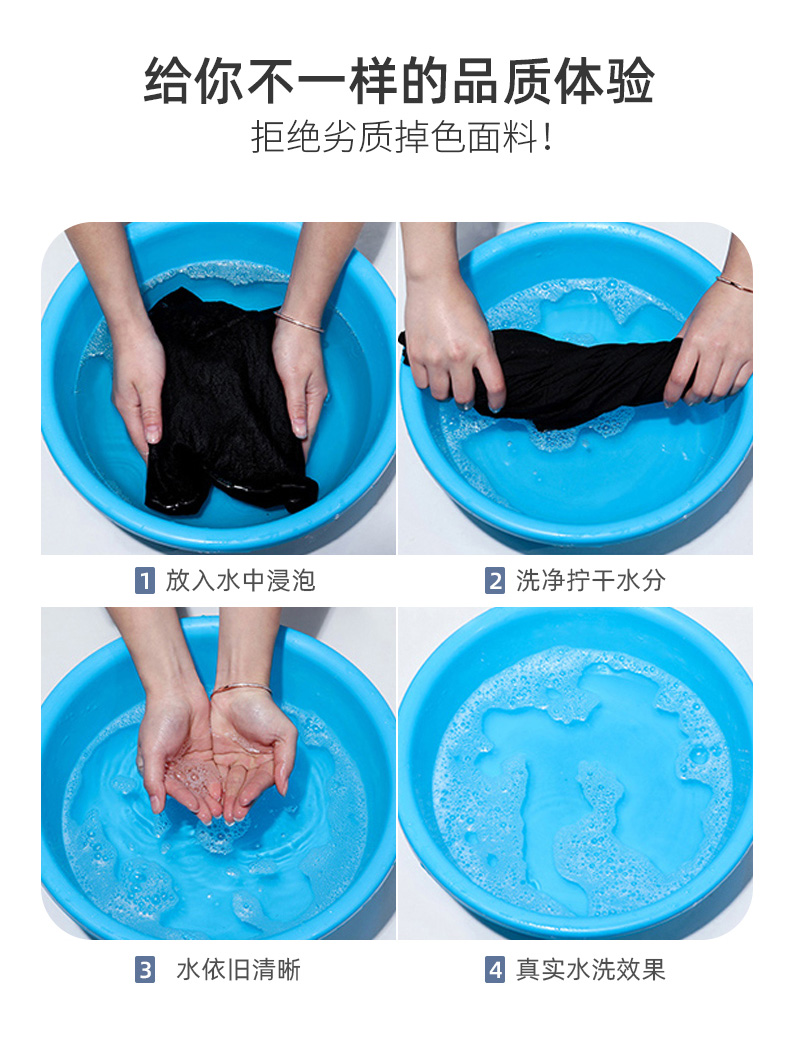 给你不一样的品质体验
拒绝劣质掉色面料！

1 放入水中浸泡

2 洗净拧干水分

3 水依旧清晰

4 真实水洗效果