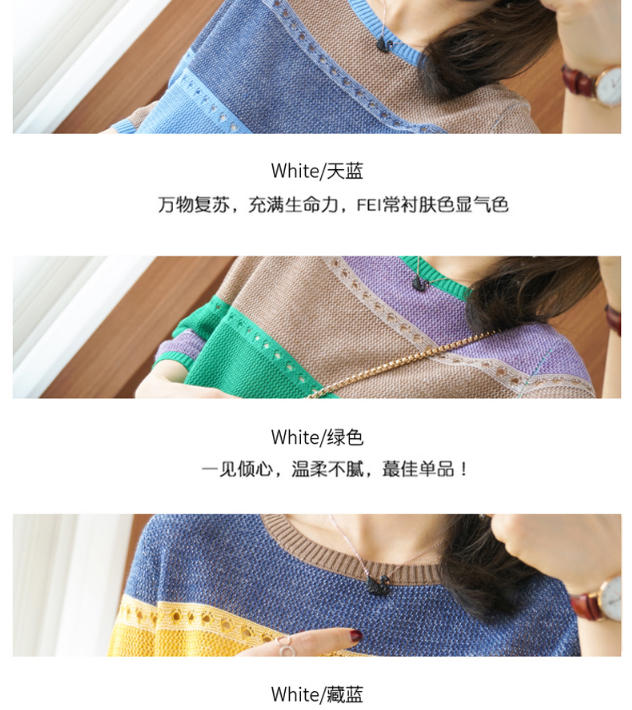 White/天蓝

万物复苏，充满生命力，FEI常衬肤色显气色

White/绿色

一见倾心，温柔不腻，蕞佳单品！

White/藏蓝