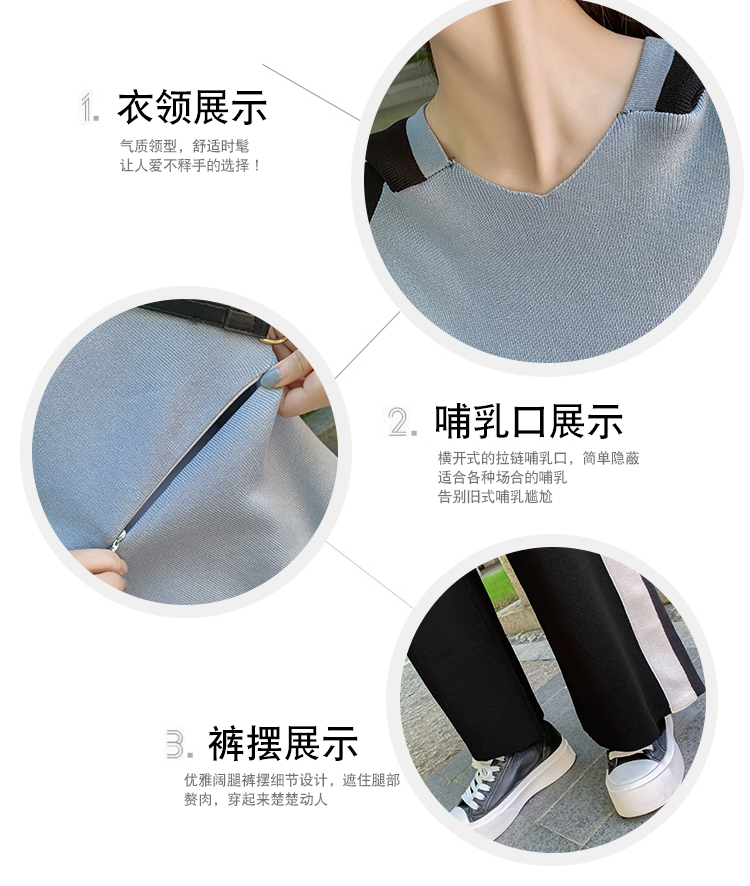 1. 衣领展示

气质领型，舒适时髦
让人爱不释手的选择！

2. 哺乳口展示

横开式的拉链哺乳口，简单隐蔽
适合各种场合的哺乳
告别旧式哺乳尴尬

3. 裤摆展示

优雅阔腿裤摆细节设计，遮住腿部赘肉，穿起来楚楚动人