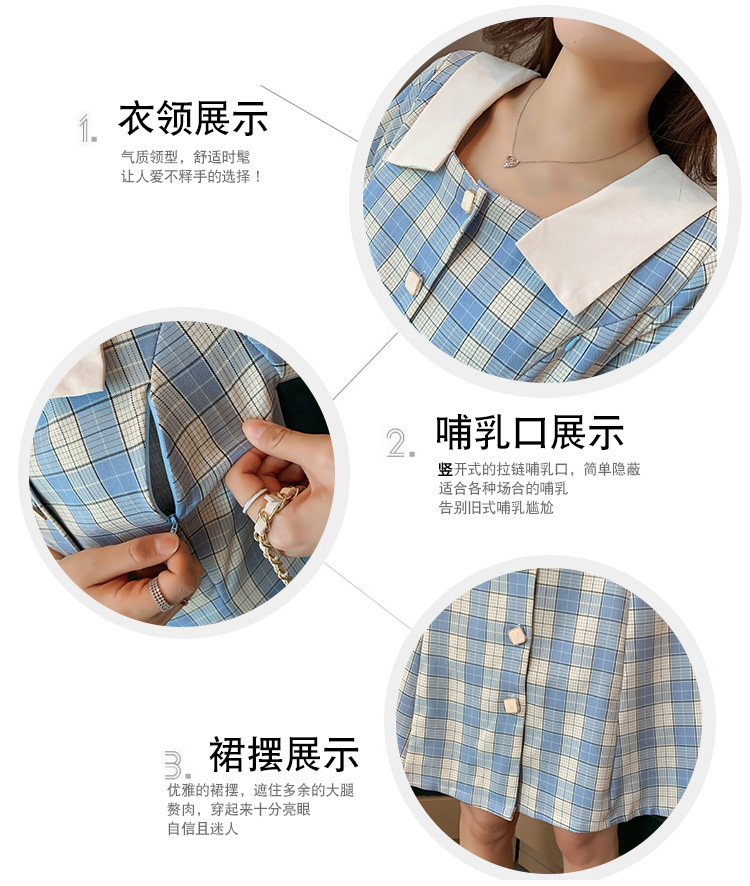 1. 衣领展示

气质领型，舒适时髦
让人爱不释手的选择！

2. 哺乳口展示

竖开式的拉链哺乳口，简单隐蔽
适合各种场合的哺乳
告别旧式哺乳尴尬

3. 裙摆展示

优雅的裙摆，遮住多余的大腿
赘肉，穿起来十分亮眼
自信且迷人