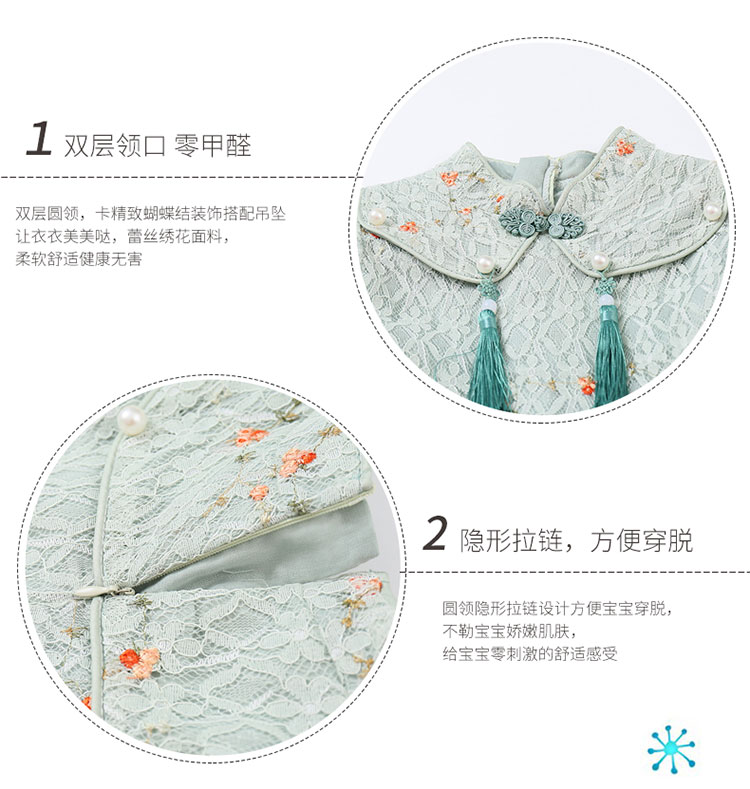 1 双层领口 零甲醛

双层圆领，卡精致蝴蝶结装饰搭配吊坠
让衣衣美美哒，蕾丝绣花面料，
柔软舒适健康无害

2 隐形拉链，方便穿脱

圆领隐形拉链设计方便宝宝穿脱，
不勒宝宝娇嫩肌肤，
给宝宝零刺激的舒适感受