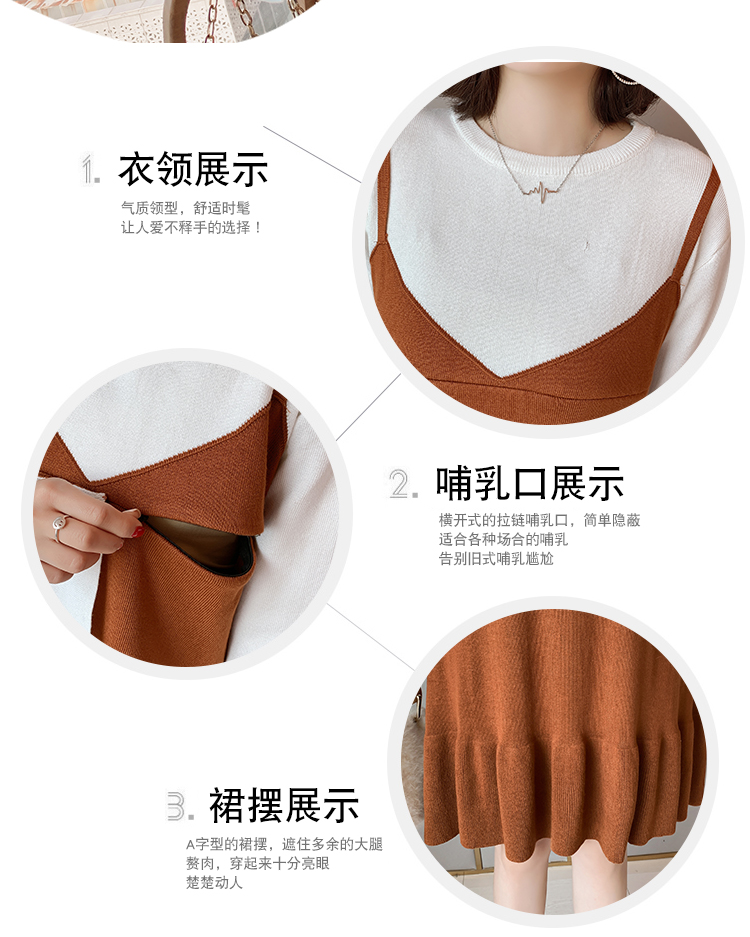 1. 衣领展示

气质领型，舒适时髦
让人爱不释手的选择！

2. 哺乳口展示

横开式的拉链哺乳口，简单隐蔽
适合各种场合的哺乳
告别旧式哺乳尴尬

3. 裙摆展示

A字型的裙摆，遮住多余的大腿
赘肉，穿起来十分亮眼
楚楚动人