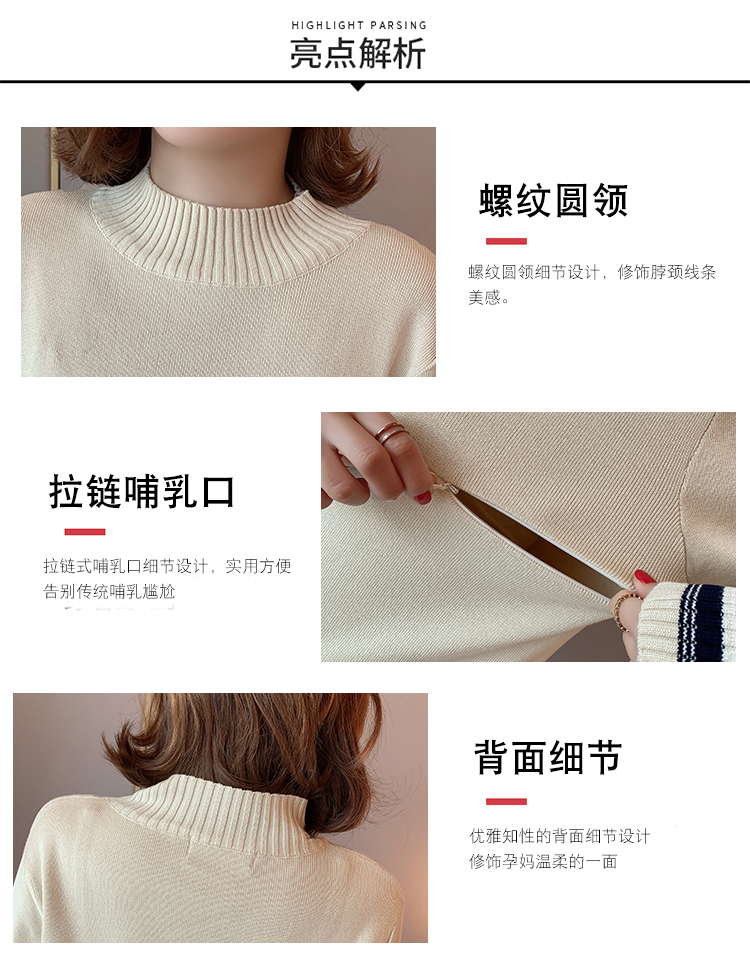 HIGHLIGHT PARSING
亮点解析

螺纹圆领

螺纹圆领细节设计，修饰脖颈线条美感。

拉链哺乳口

拉链式哺乳口细节设计，实用方便告别传统哺乳尴尬

背面细节

优雅知性的背面细节设计
修饰孕妈温柔的一面