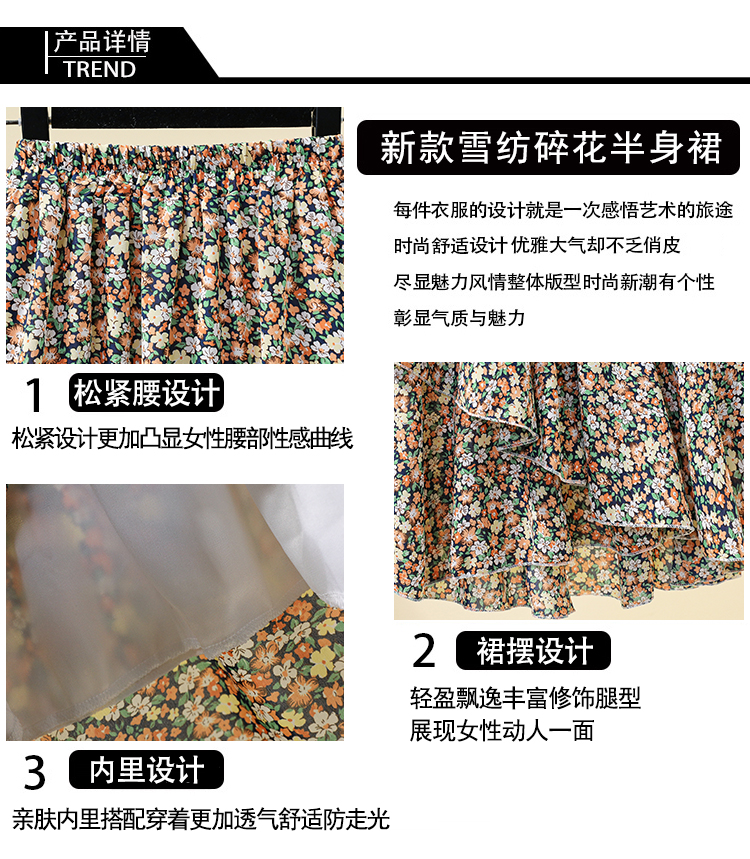 产品详情
TREND

新款雪纺碎花半身裙

每件衣服的设计就是一次感悟艺术的旅途
时尚舒适设计 优雅大气却不乏俏皮
尽显魅力风情整体版型时尚新潮有个性
彰显气质与魅力

1 松紧腰设计

松紧设计更加凸显女性腰部性感曲线

2 裙摆设计

轻盈飘逸丰富修饰腿型
展现女性动人一面

3 内里设计

亲肤内里搭配穿着更加透气舒适防走光